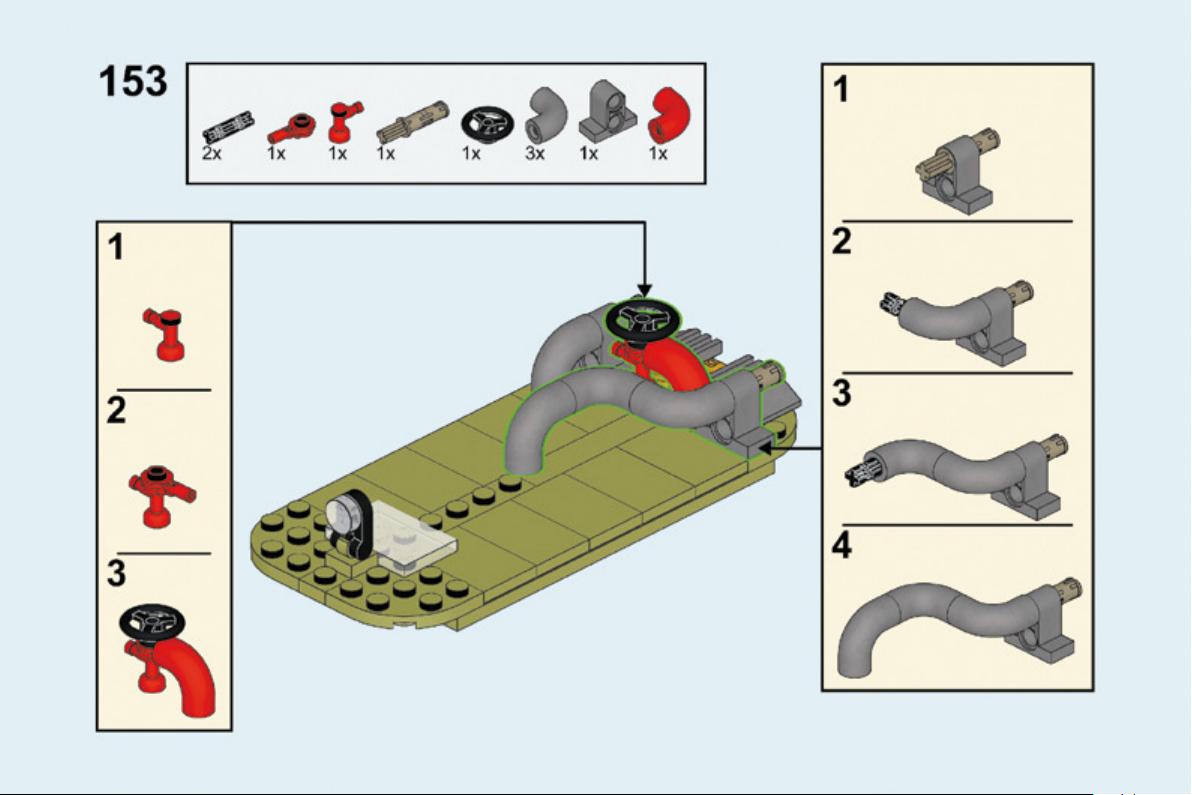 153

2x 1x 1x 1x 1x 3x 1x 1x

1

2

3

1

2

3

4