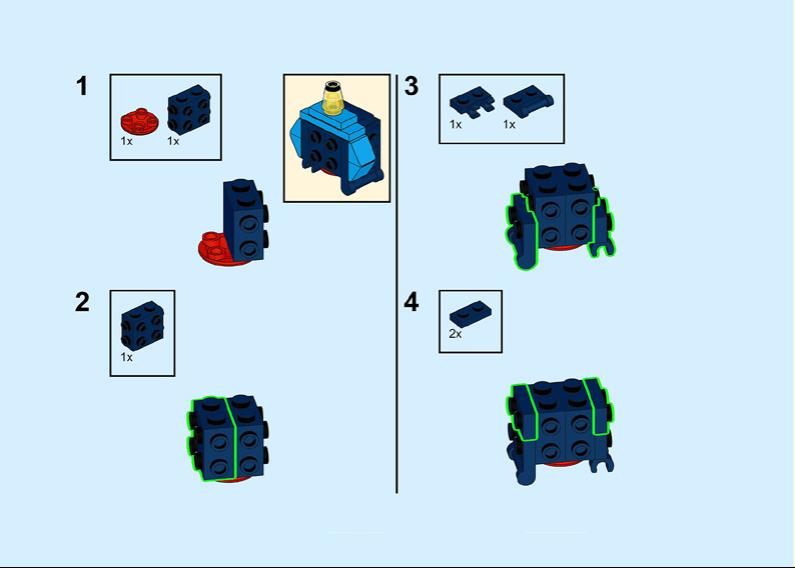 1

1x 1x

2

1x

3

1x 1x

4

2x