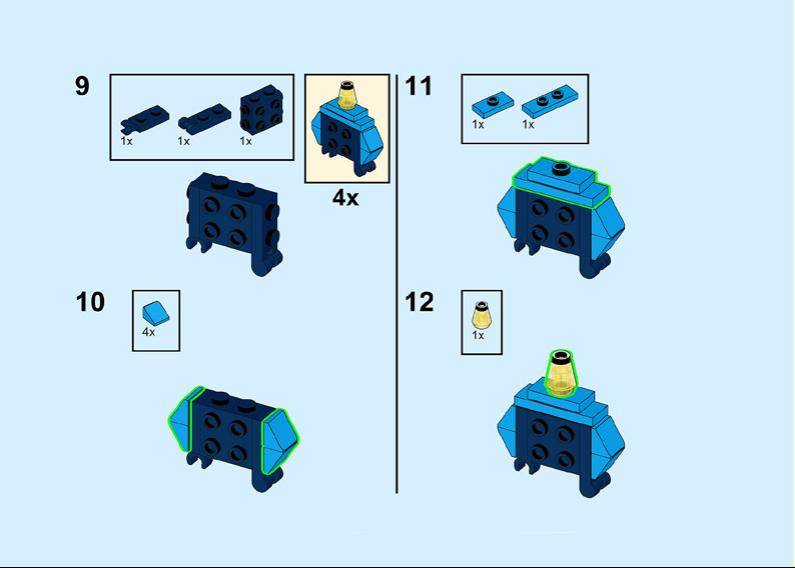 9

1x 1x 1x

4x

10

4x

11

1x 1x

12

1x