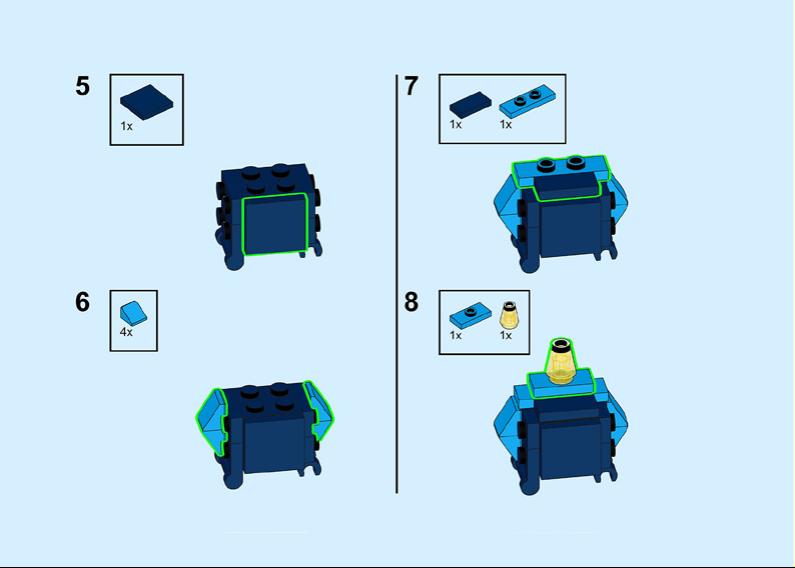 5

1x

6

4x

7

1x 1x

8

1x 1x