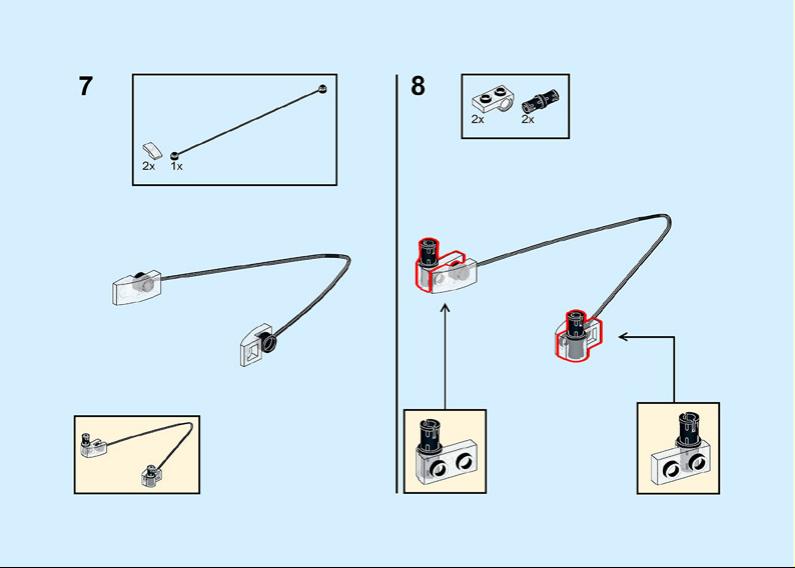 7

2x 1x

8

2x 2x