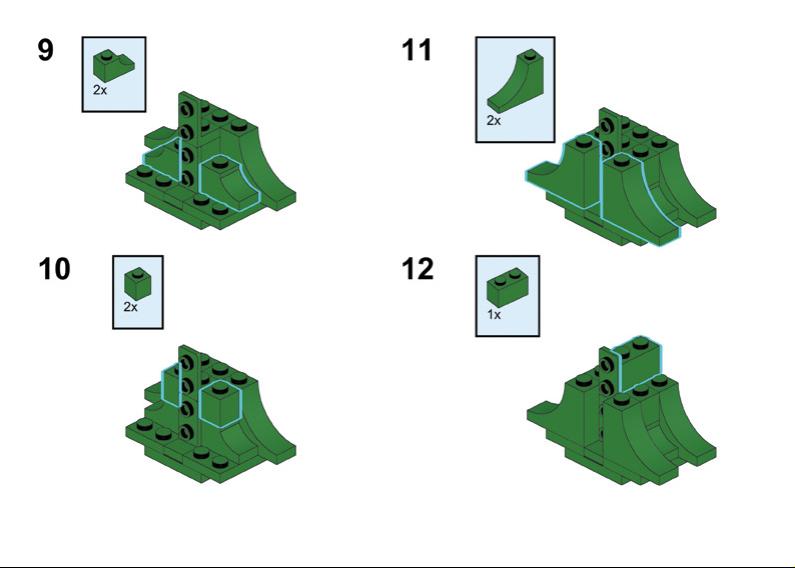 9

2x

10

2x

11

2x

12

1x