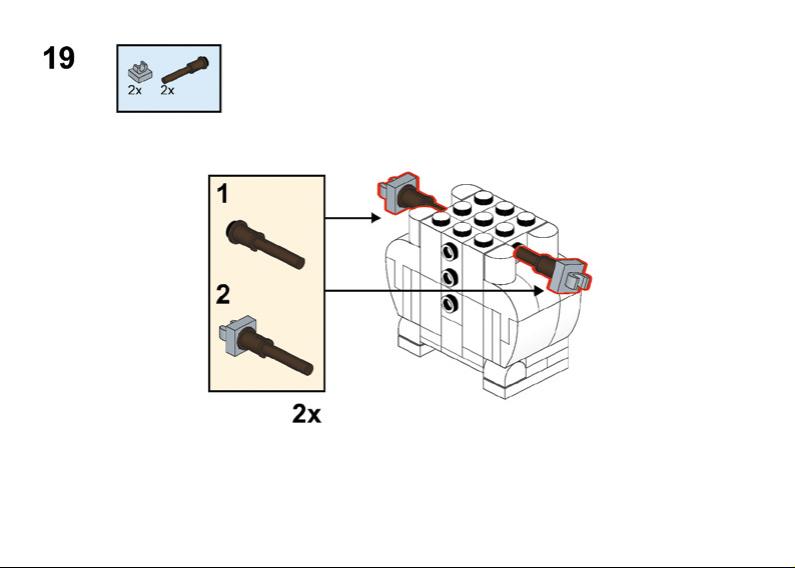 19

2x 2x

1

2

2x