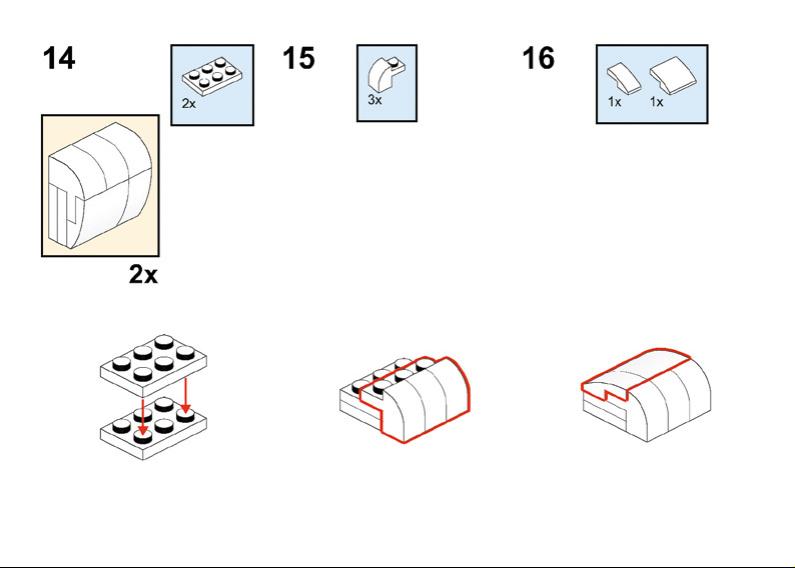 14

2x

2x

15

3x

16

1x 1x