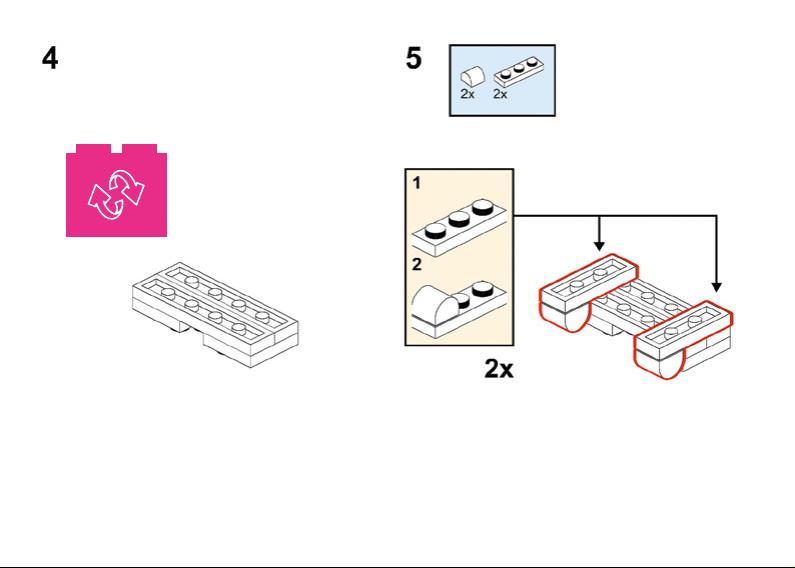 4

5

2x 2x

1

2

2x