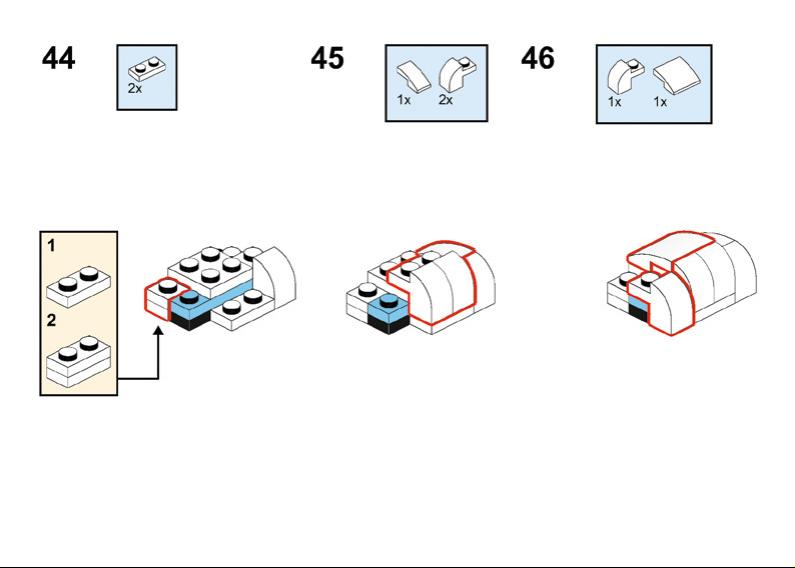 44

2x

45

1x 2x

46

1x 1x

1

2