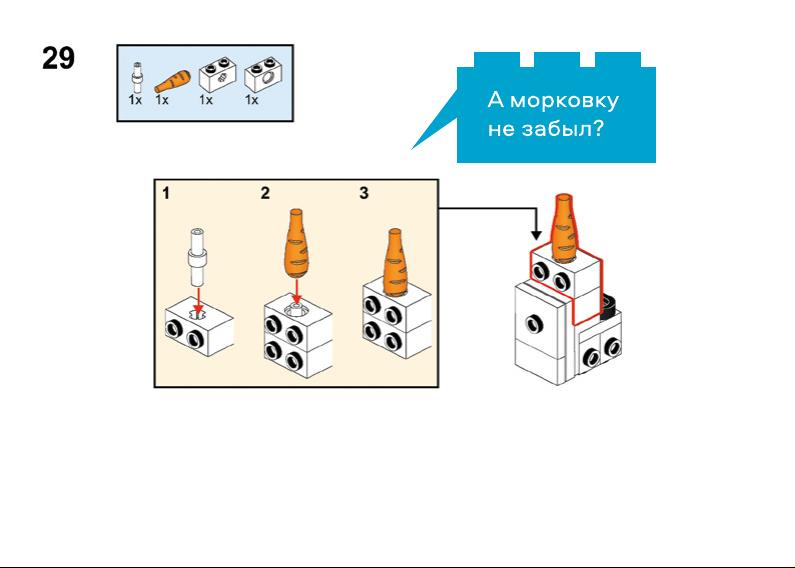 29

1x 1x 1x 1x

А морковку не забыл?

1 2 3