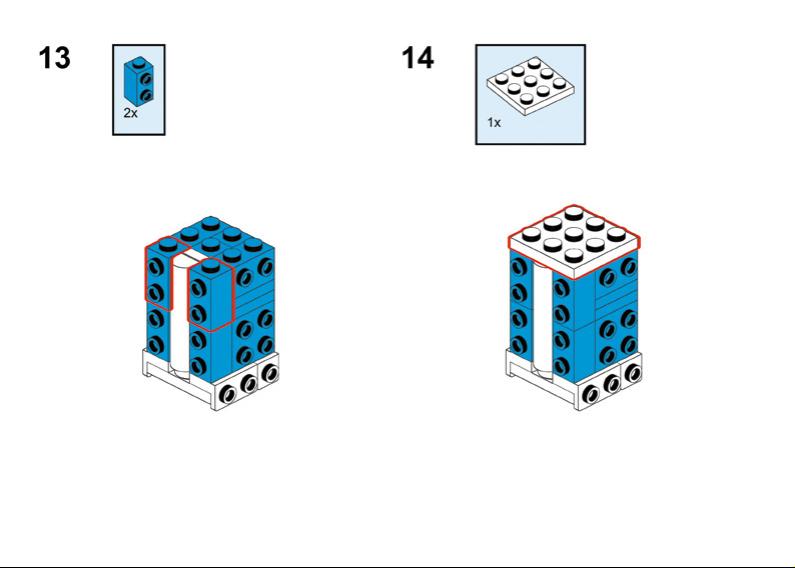 13

2x

14

1x