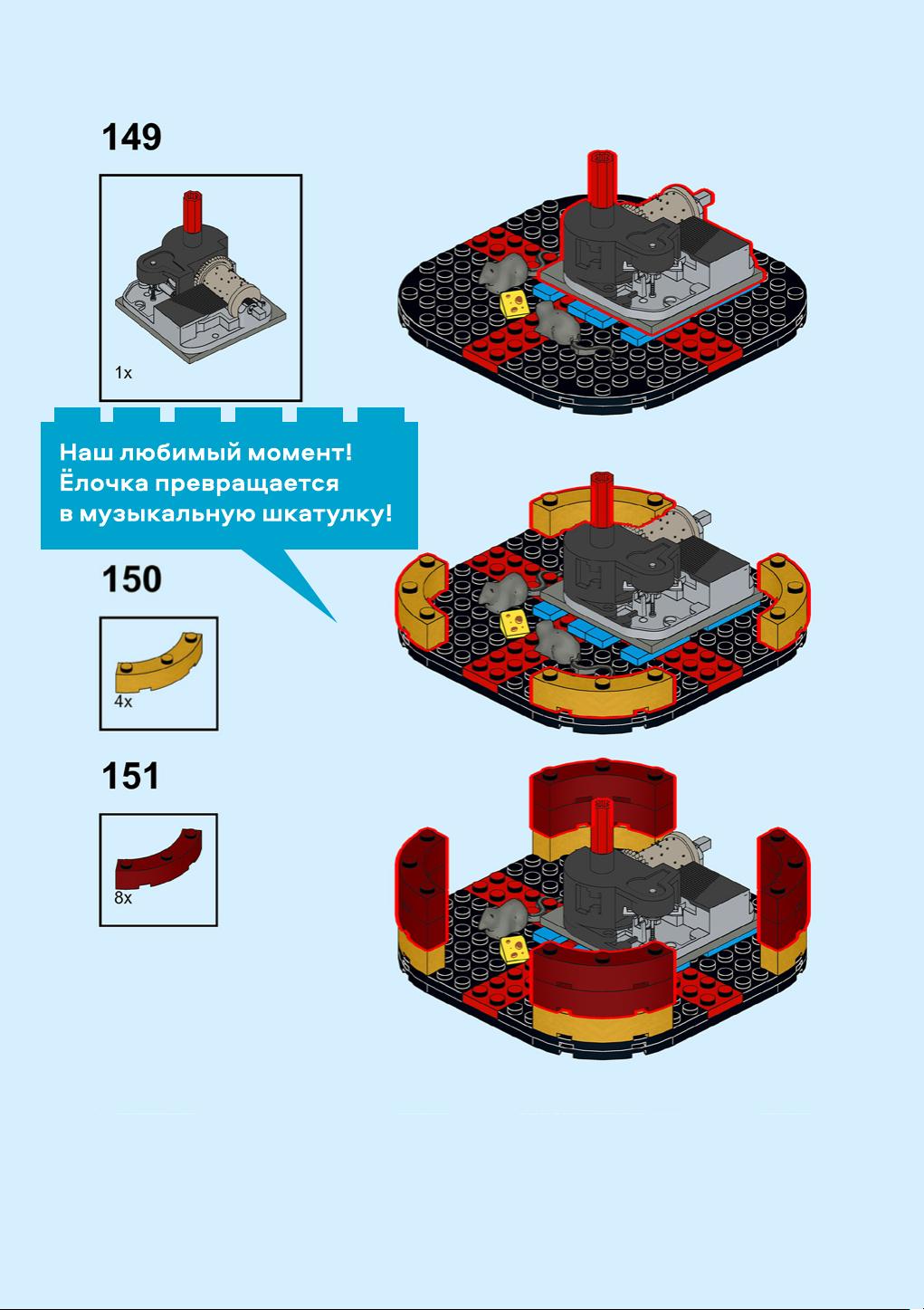 149

1x

Наш любимый момент! Ёлочка превращается в музыкальную шкатулку!

150

4x

151

8x