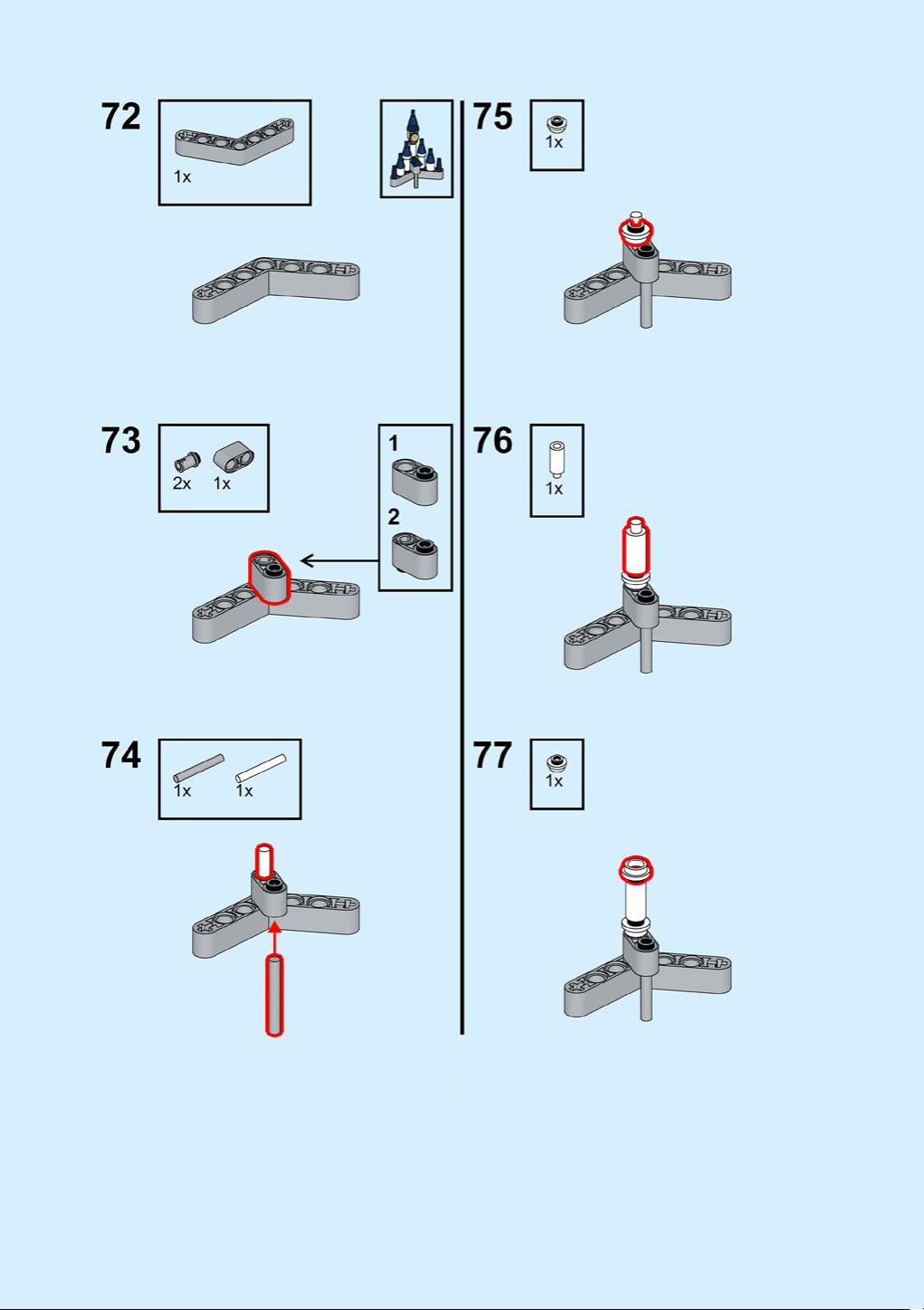 72

1x

73

2x 1x

1

2

74

1x 1x

75

1x

76

1x

77

1x