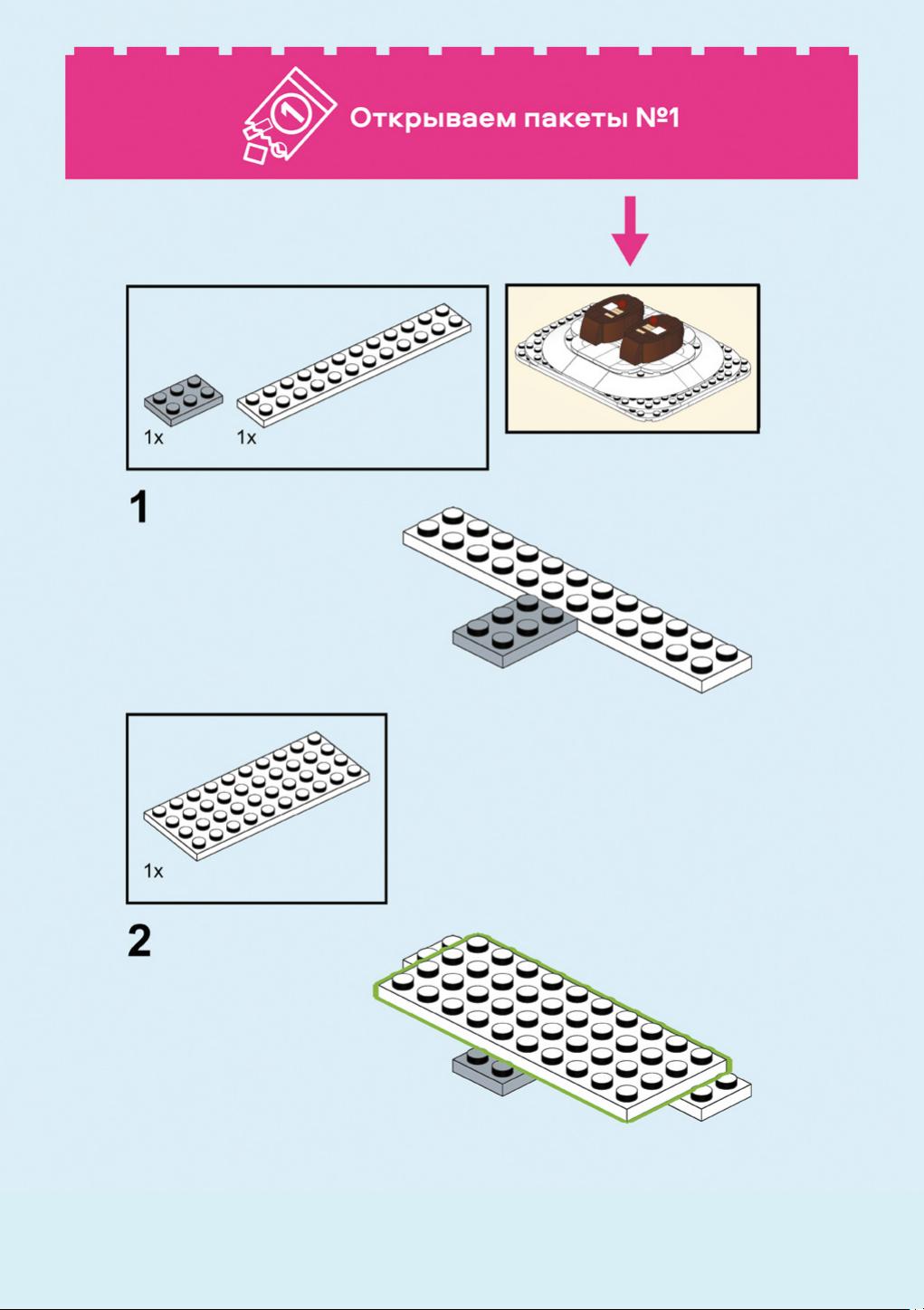 1

Открываем пакеты №1

1x 1x

1

1x

2