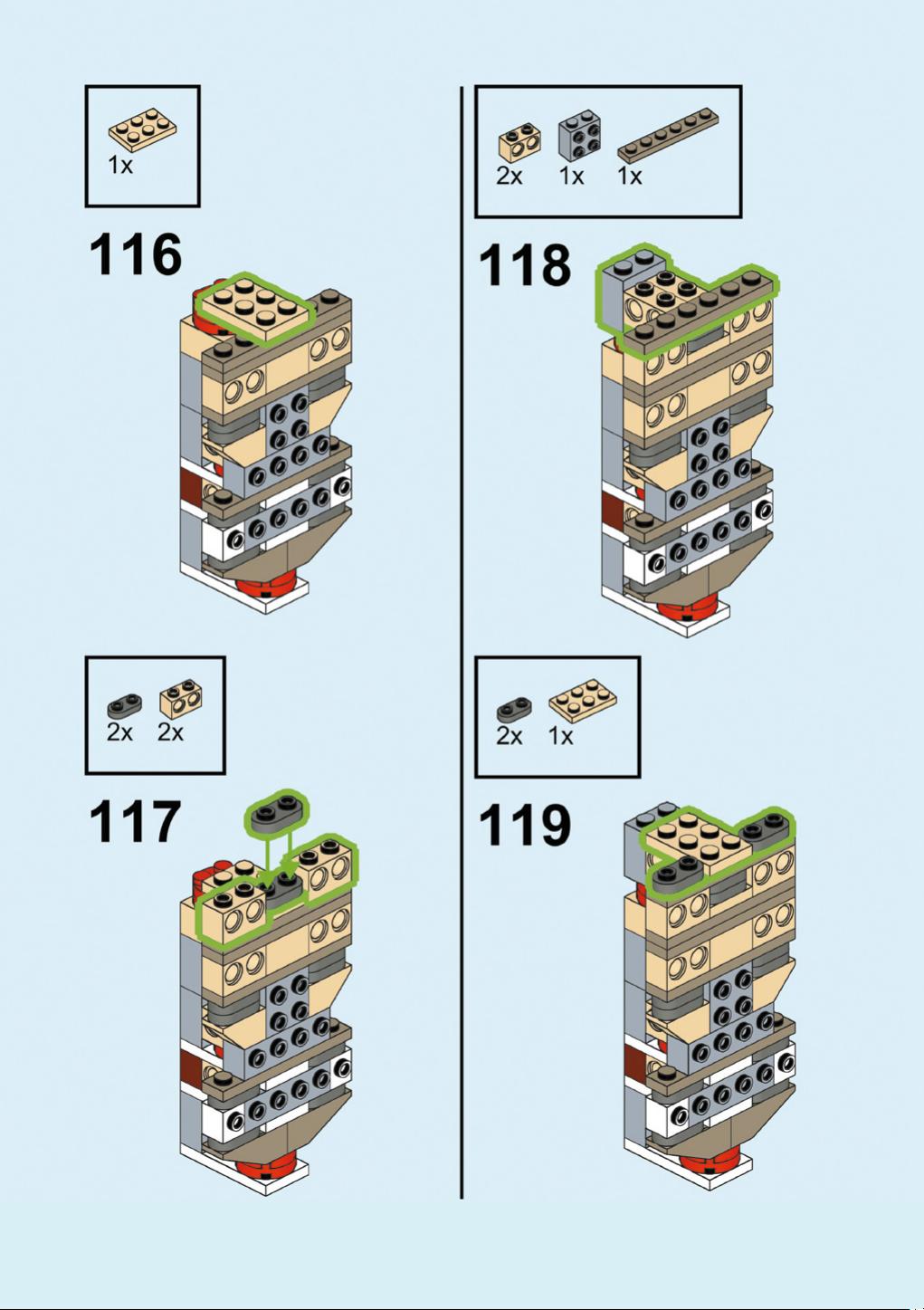 1x

116

2x 2x

117

2x 1x 1x

118

2x 1x

119