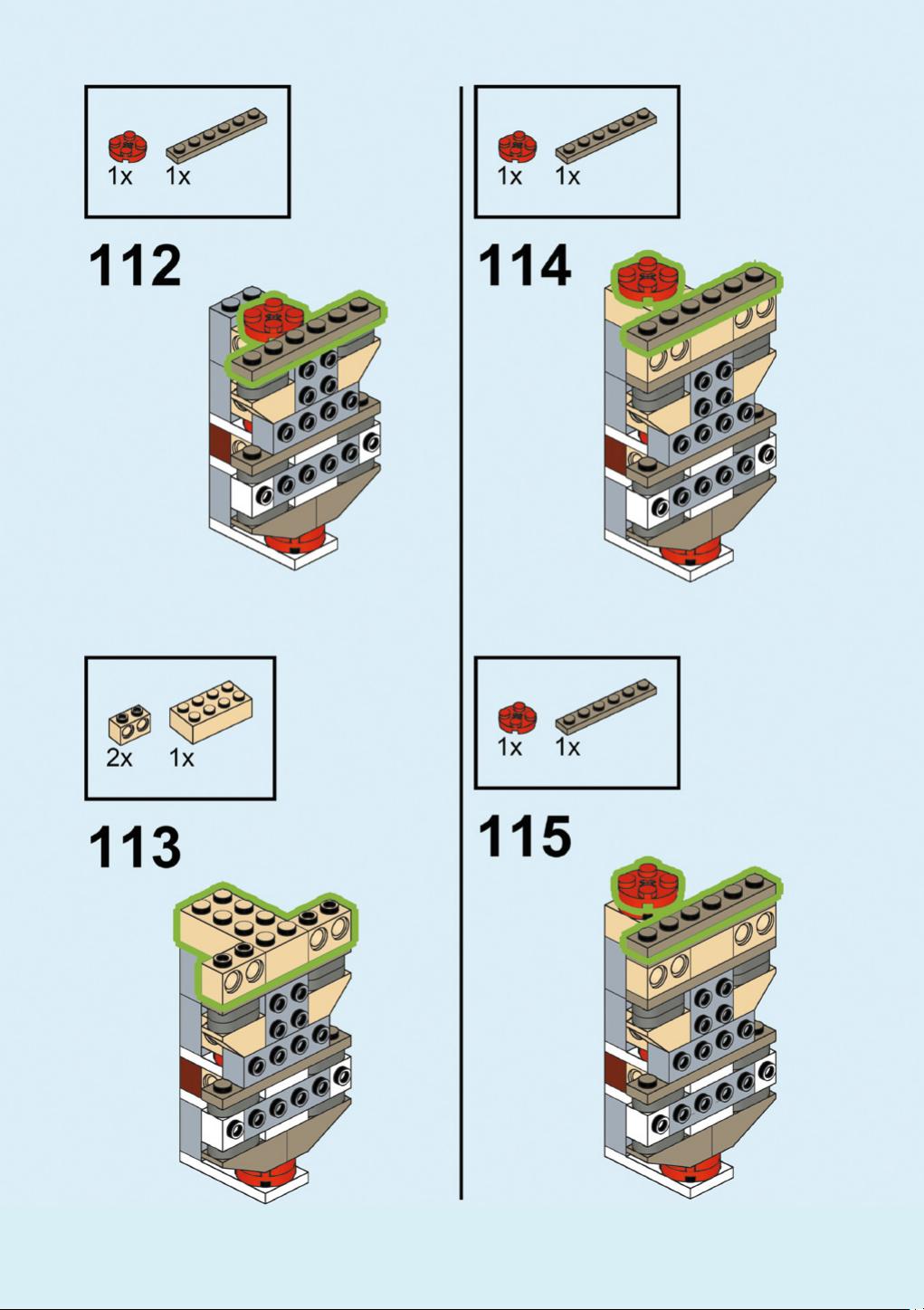 1x 1x

112

2x 1x

113

1x 1x

114

1x 1x

115