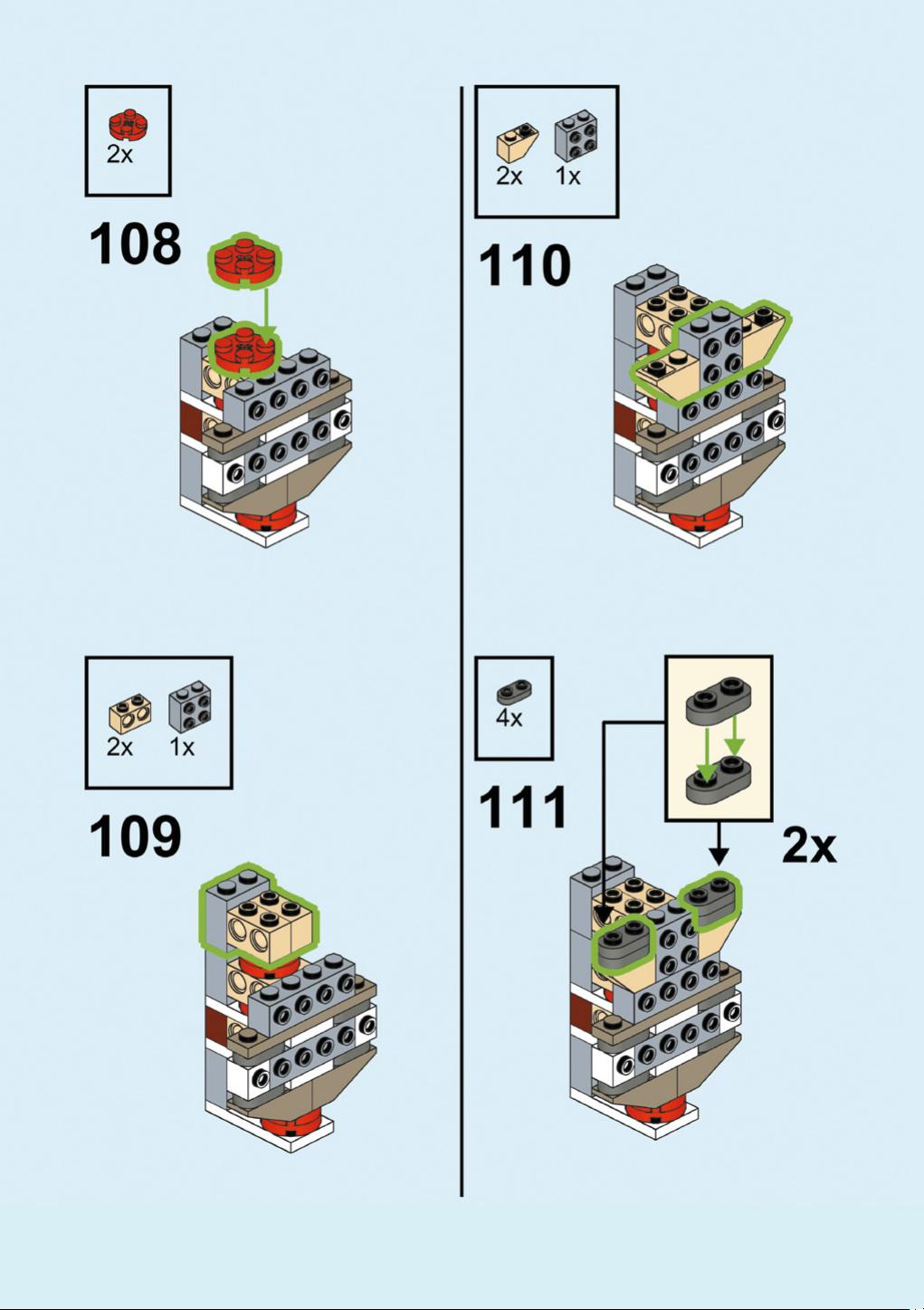 2x

108

2x 1x

109

2x 1x

110

4x

111

2x