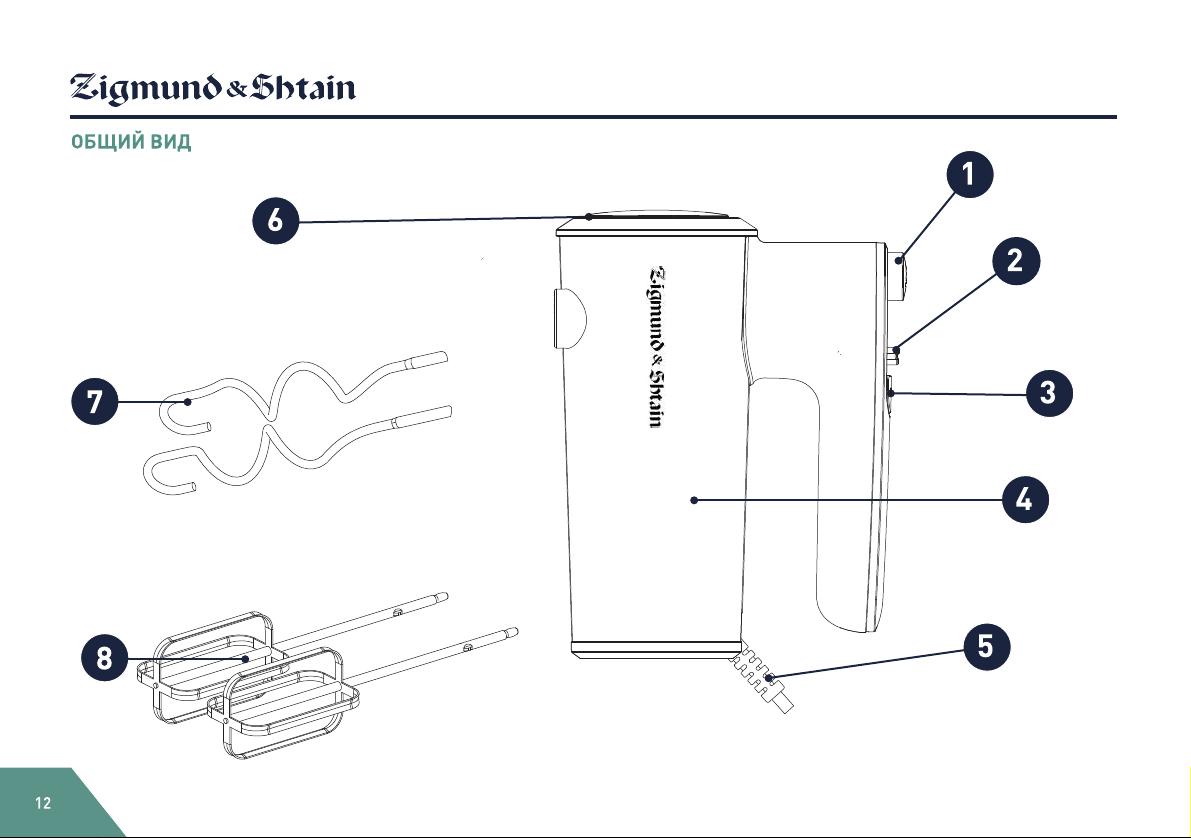 Zigmund & Shtain

ОБЩИЙ ВИД

1

2

3

4

5

6

7

8

Zigmund & Shtain

12