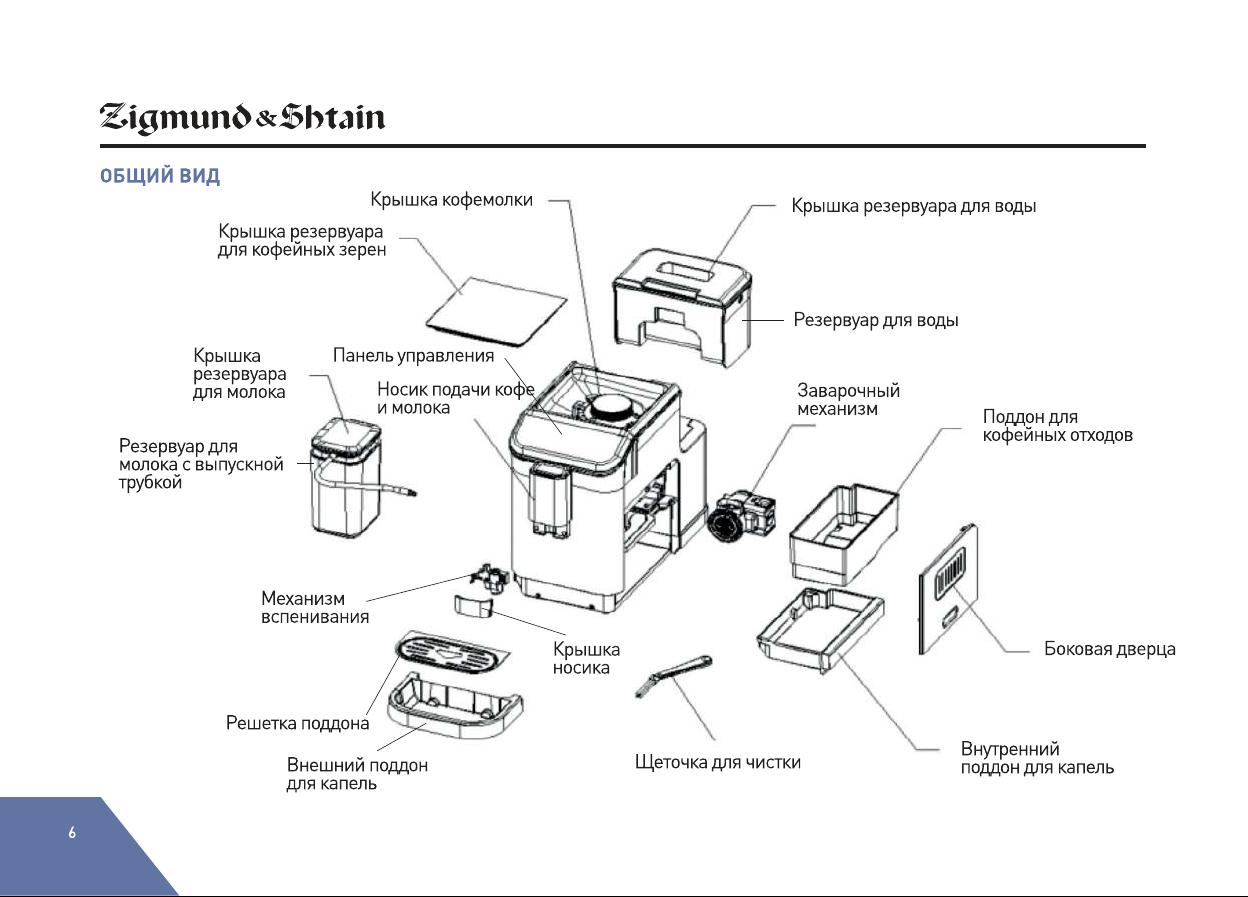 Zigmund & Shtain

ОБЩИЙ ВИД

Крышка кофемолки

Крышка резервуара для воды

Крышка резервуара для кофейных зерен

Резервуар для воды

Крышка резервуара для молока

Панель управления

Носик подачи кофе и молока

Заварочный механизм

Поддон для кофейных отходов

Резервуар для молока с выпускной трубкой

Механизм вспенивания

Крышка носика

Боковая дверца

Решетка поддона

Внешний поддон для капель

Щеточка для чистки

Внутренний поддон для капель

6