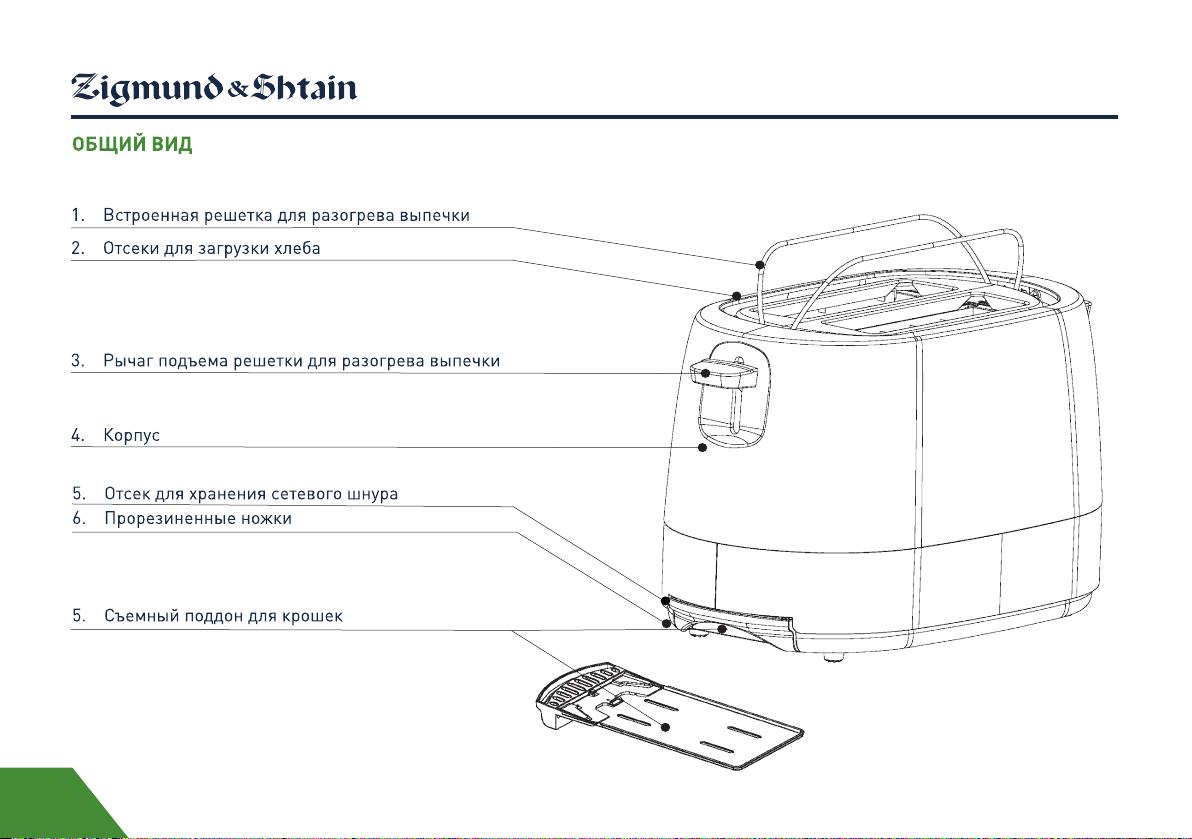 Zigmund & Shtain

ОБЩИЙ ВИД

1. Встроенная решетка для разогрева выпечки
2. Отсеки для загрузки хлеба
3. Рычаг подъема решетки для разогрева выпечки
4. Корпус
5. Отсек для хранения сетевого шнура
6. Прорезиненные ножки
5. Съемный поддон для крошек