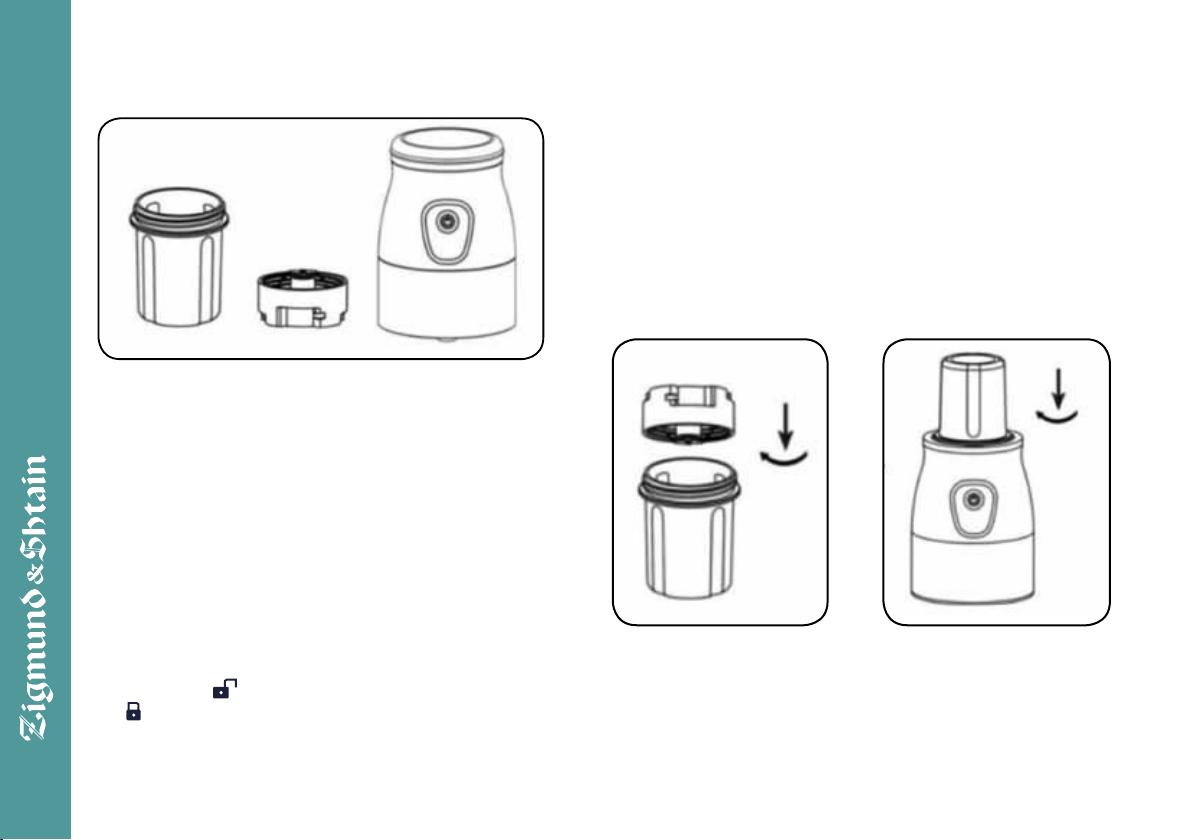 Zigmund & Shtain