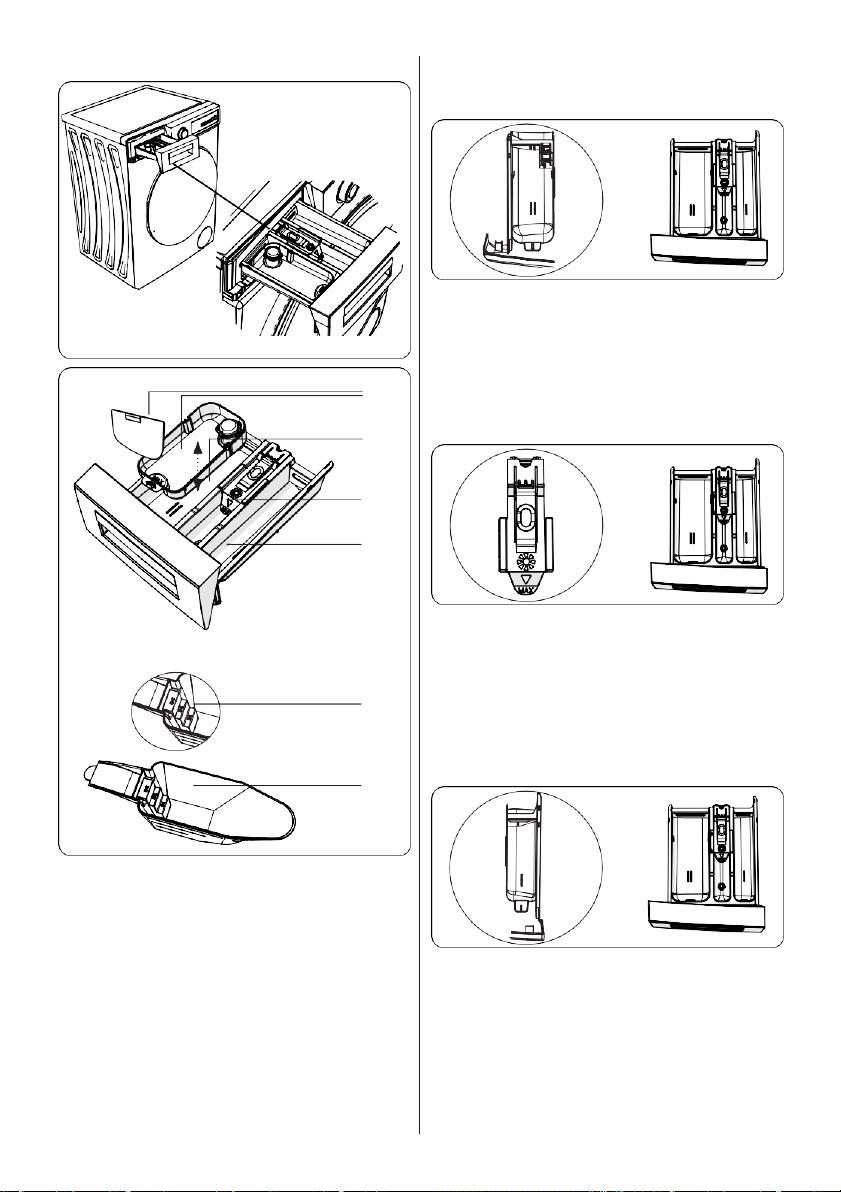 MAX