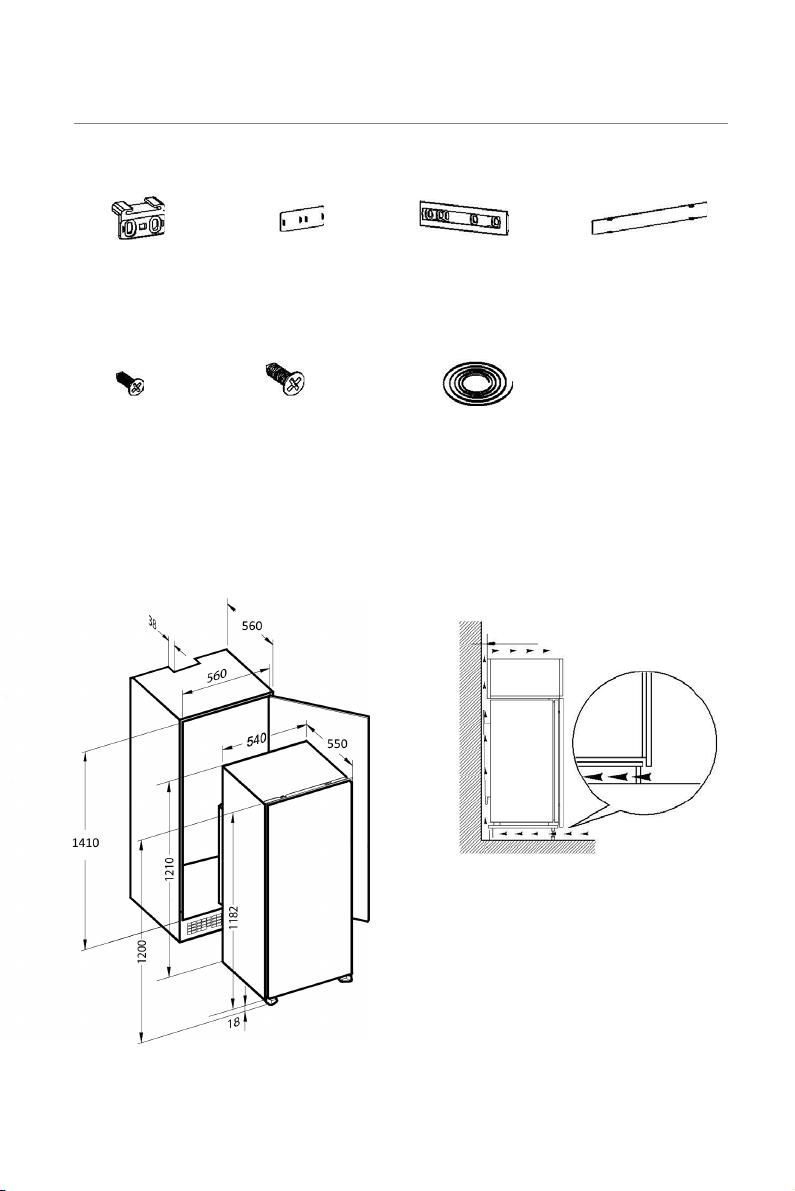 38

560

560

540

550

1410

1210

1182

1200

18