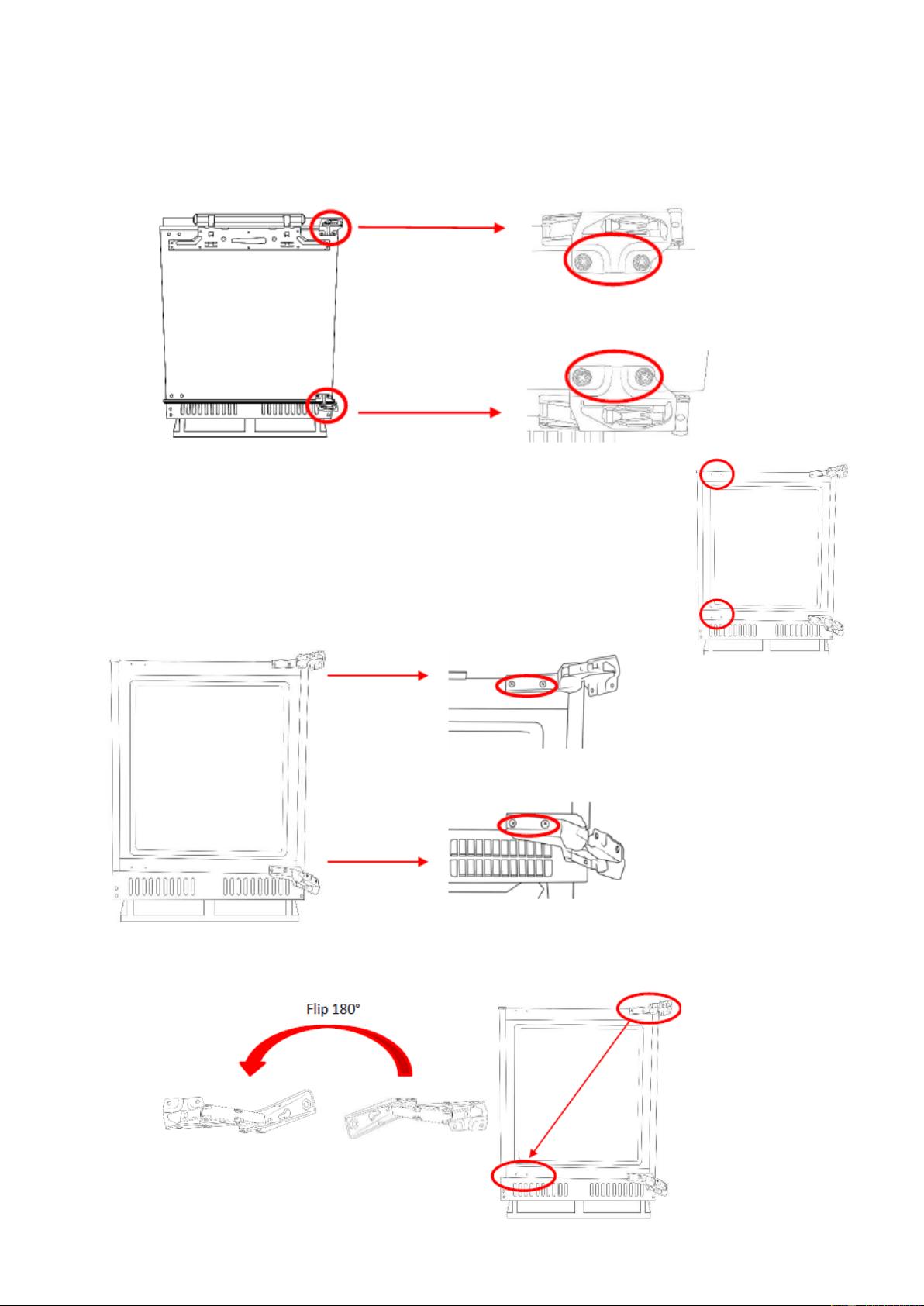 Flip 180°