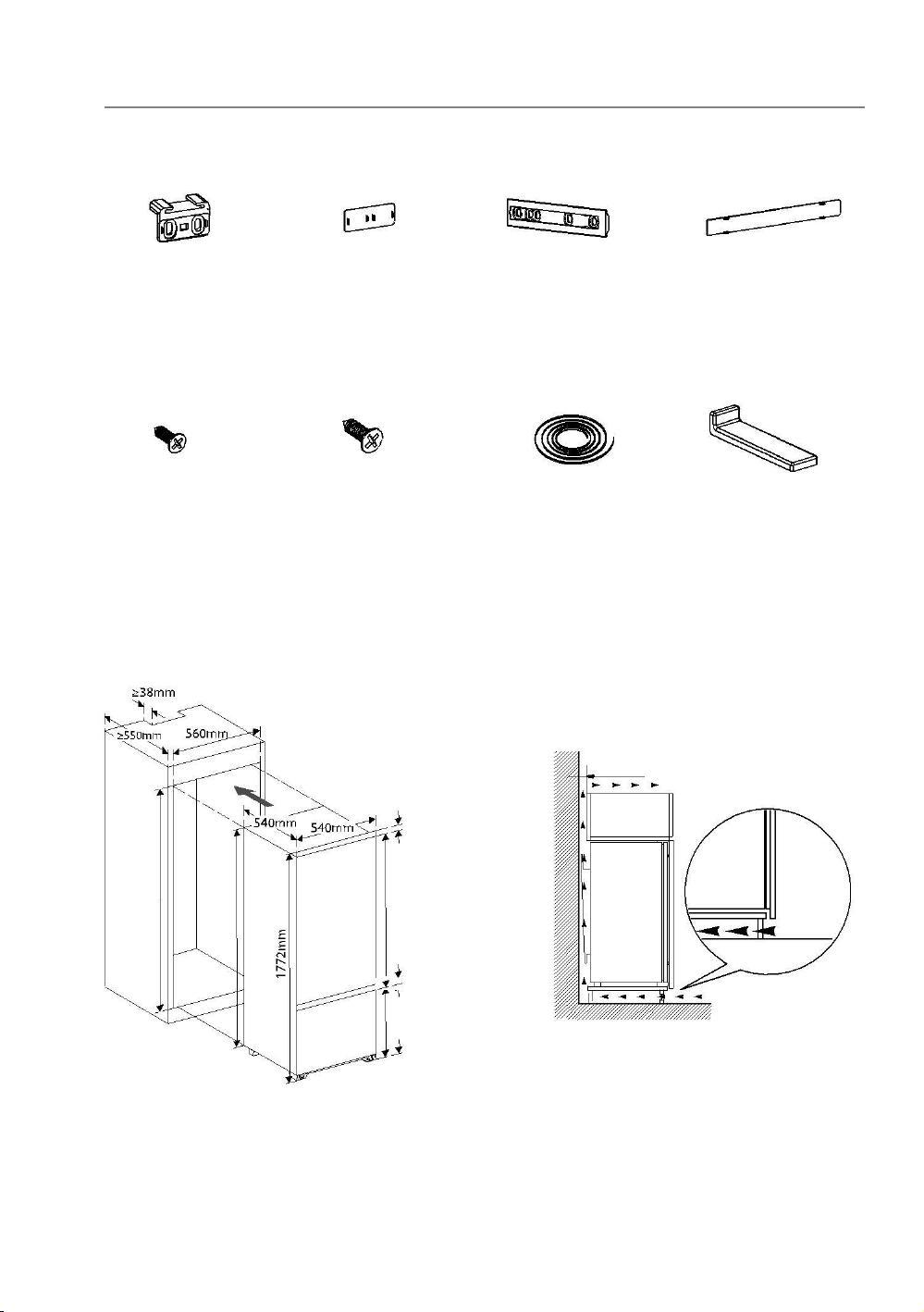 ≥38mm

≥550mm

560mm

540mm

540mm

1772mm