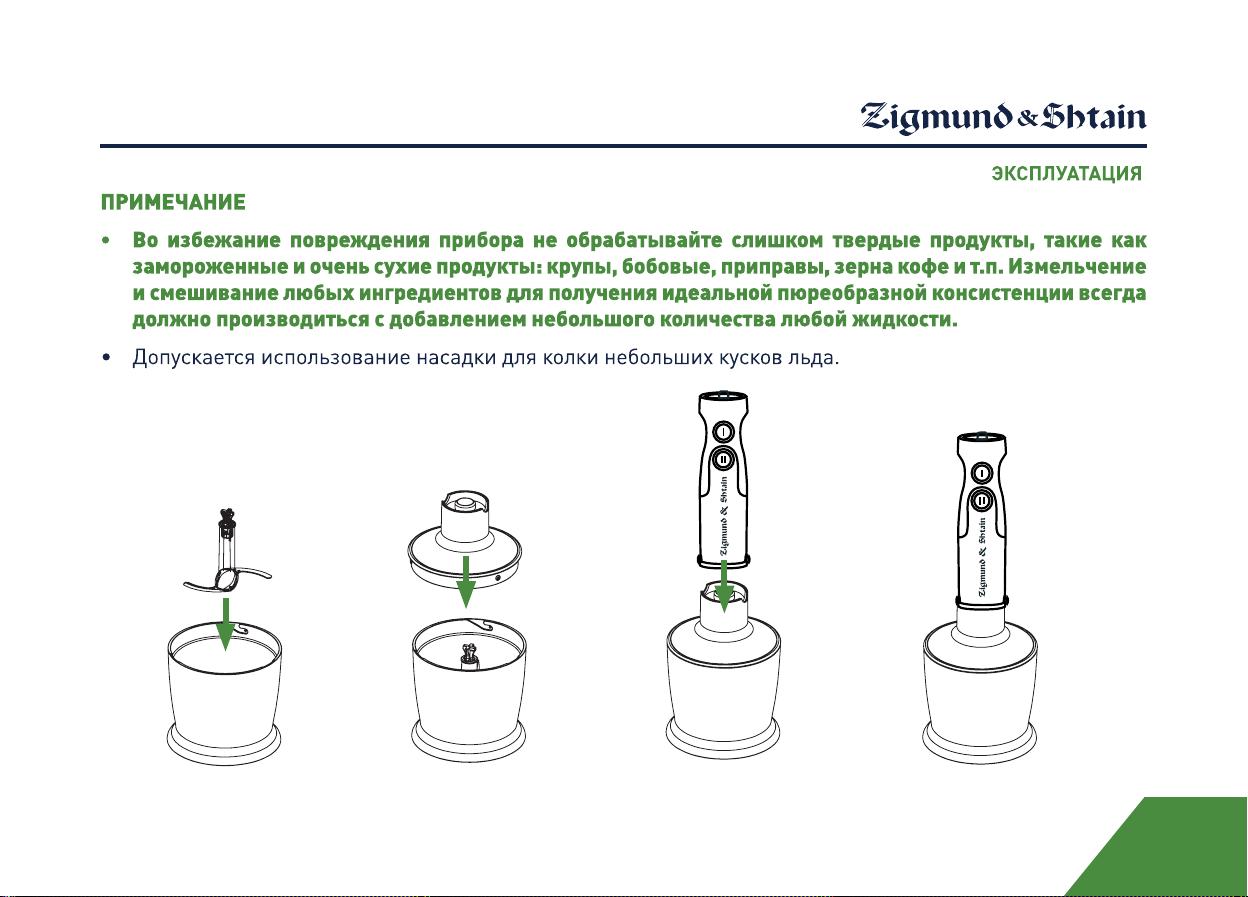 Zigmund & Shtain

ЭКСПЛУАТАЦИЯ

ПРИМЕЧАНИЕ

• Во избежание повреждения прибора не обрабатывайте слишком твердые продукты, такие как замороженные и очень сухие продукты: крупы, бобовые, приправы, зерна кофе и т.п. Измельчение и смешивание любых ингредиентов для получения идеальной пюреобразной консистенции всегда должно производиться с добавлением небольшого количества любой жидкости.

• Допускается использование насадки для колки небольших кусков льда.

I
II
Zigmund & Shtain

I
II
Zigmund & Shtain