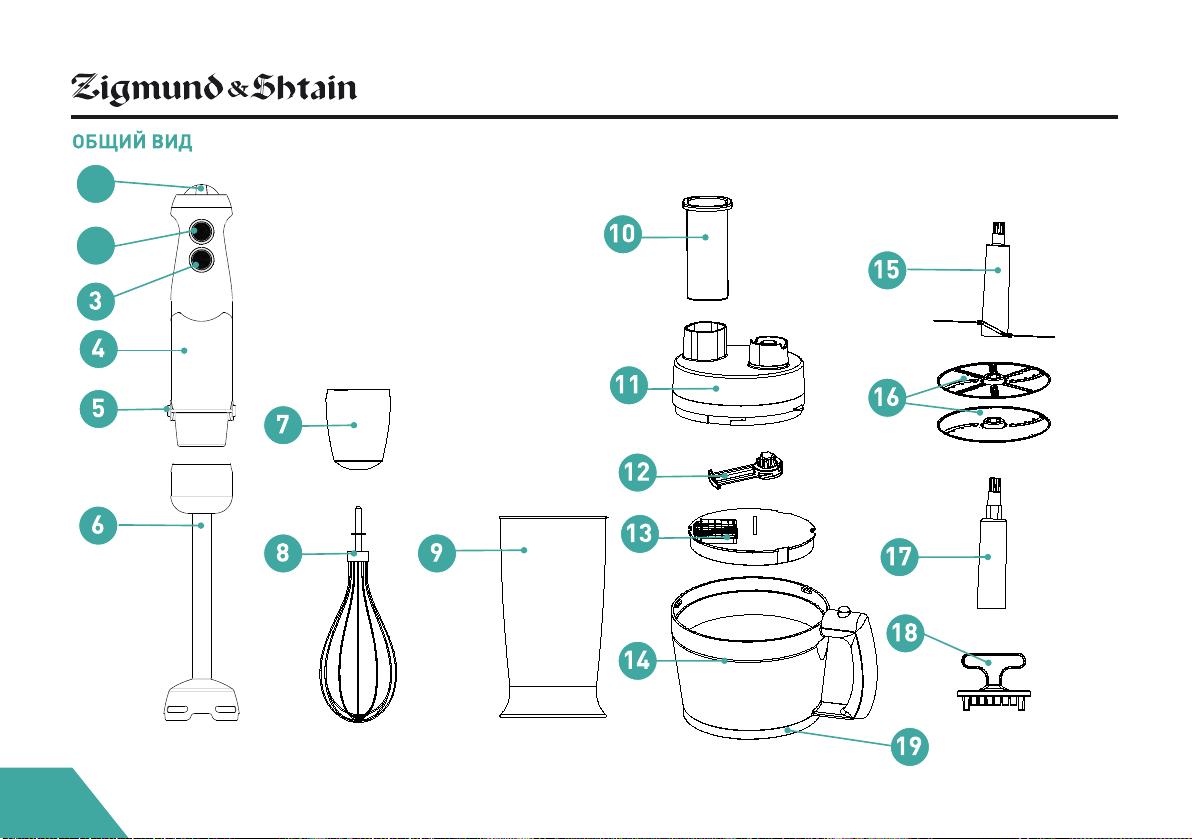 Zigmund & Shtain

ОБЩИЙ ВИД

3
4
5
6
7
8
9
10
11
12
13
14
15
16
17
18
19