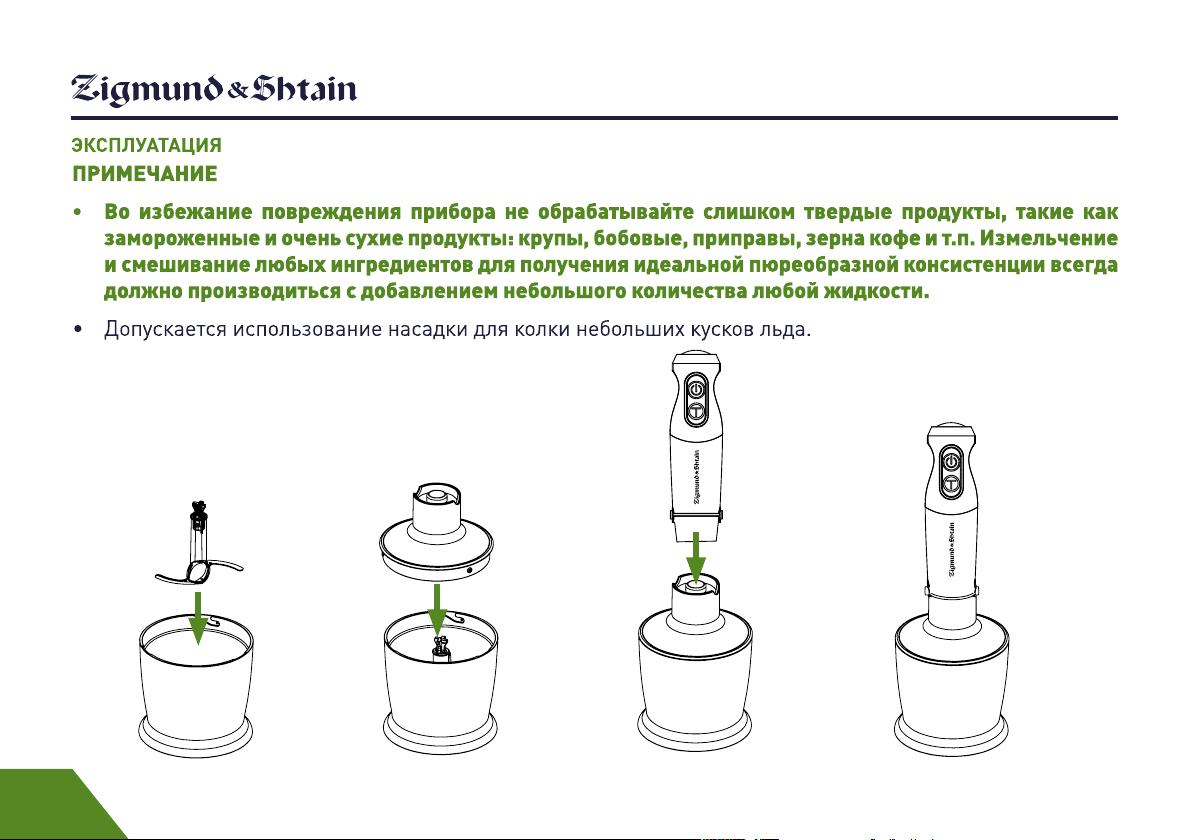 Zigmund & Shtain

ЭКСПЛУАТАЦИЯ

ПРИМЕЧАНИЕ

• Во избежание повреждения прибора не обрабатывайте слишком твердые продукты, такие как замороженные и очень сухие продукты: крупы, бобовые, приправы, зерна кофе и т.п. Измельчение и смешивание любых ингредиентов для получения идеальной пюреобразной консистенции всегда должно производиться с добавлением небольшого количества любой жидкости.

• Допускается использование насадки для колки небольших кусков льда.

Zigmund & Shtain

Zigmund & Shtain