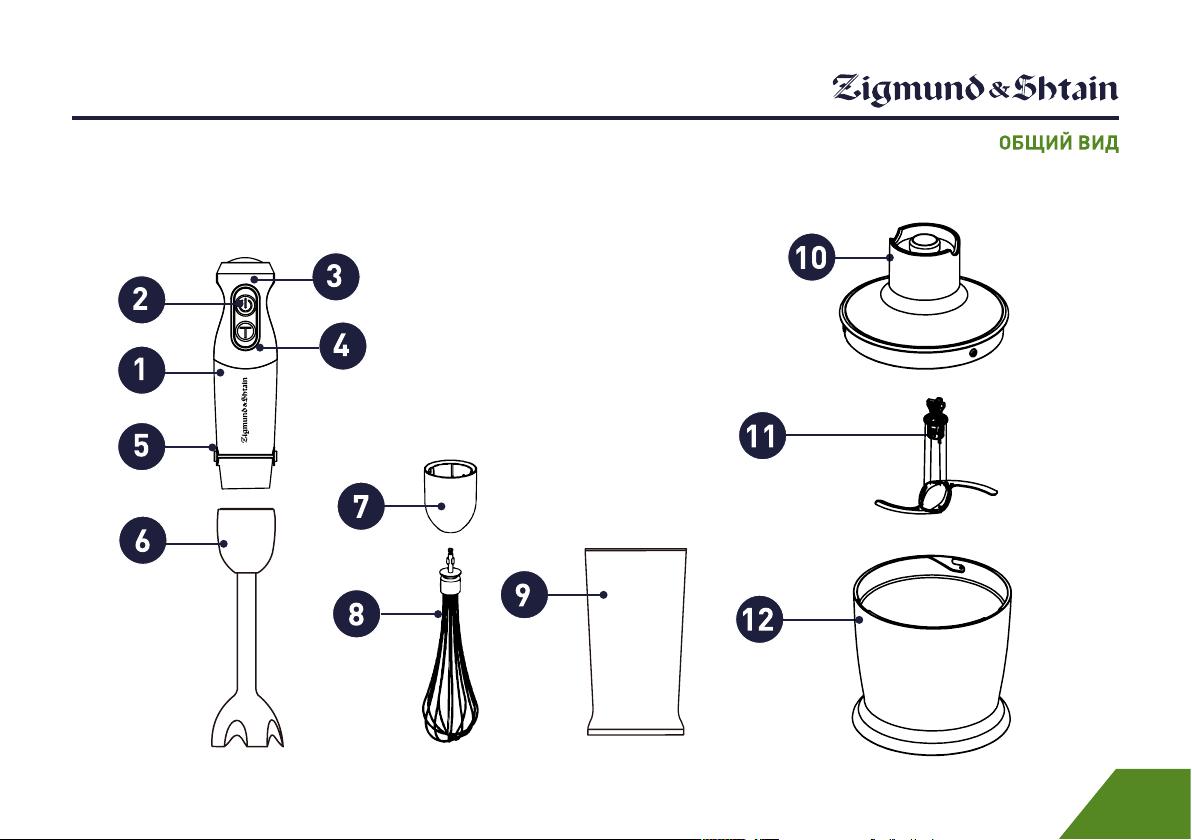 Zigmund & Shtain

ОБЩИЙ ВИД

3
2
4
1
Zigmund & Shtain
5
6
7
8
9
10
11
12