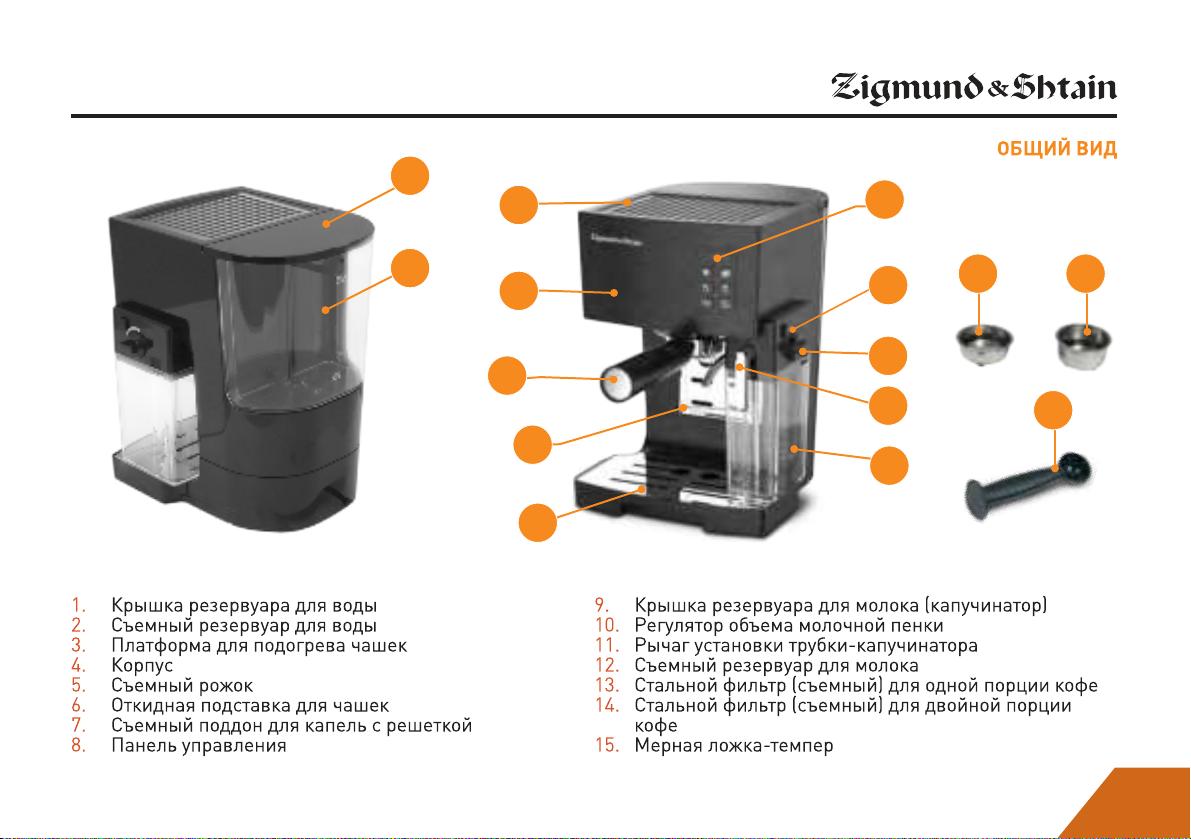 Zigmund & Shtain

ОБЩИЙ ВИД

1. Крышка резервуара для воды
2. Съемный резервуар для воды
3. Платформа для подогрева чашек
4. Корпус
5. Съемный рожок
6. Откидная подставка для чашек
7. Съемный поддон для капель с решеткой
8. Панель управления

9. Крышка резервуара для молока (капучинатор)
10. Регулятор объема молочной пенки
11. Рычаг установки трубки-капучинатора
12. Съемный резервуар для молока
13. Стальной фильтр (съемный) для одной порции кофе
14. Стальной фильтр (съемный) для двойной порции кофе
15. Мерная ложка-темпер