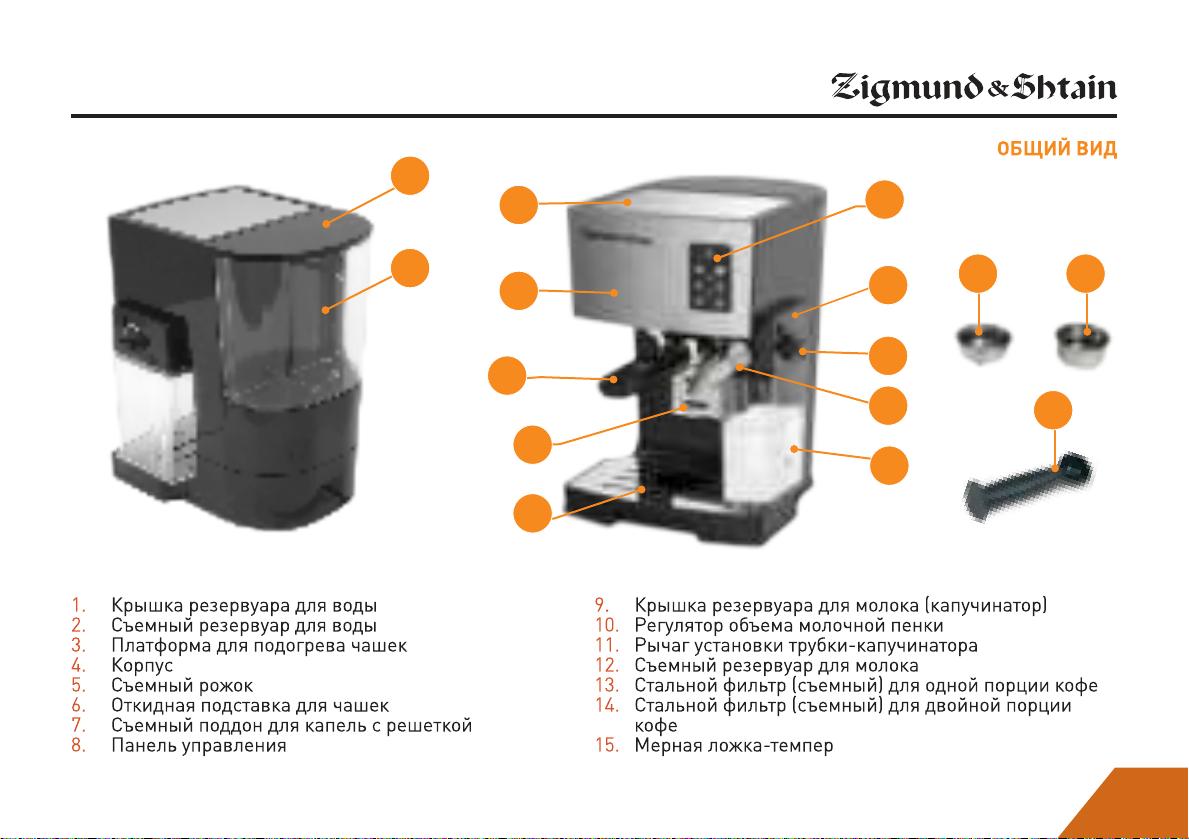 Zigmund & Shtain

ОБЩИЙ ВИД

1. Крышка резервуара для воды
2. Съемный резервуар для воды
3. Платформа для подогрева чашек
4. Корпус
5. Съемный рожок
6. Откидная подставка для чашек
7. Съемный поддон для капель с решеткой
8. Панель управления

9. Крышка резервуара для молока (капучинатор)
10. Регулятор объема молочной пенки
11. Рычаг установки трубки-капучинатора
12. Съемный резервуар для молока
13. Стальной фильтр (съемный) для одной порции кофе
14. Стальной фильтр (съемный) для двойной порции кофе
15. Мерная ложка-темпер