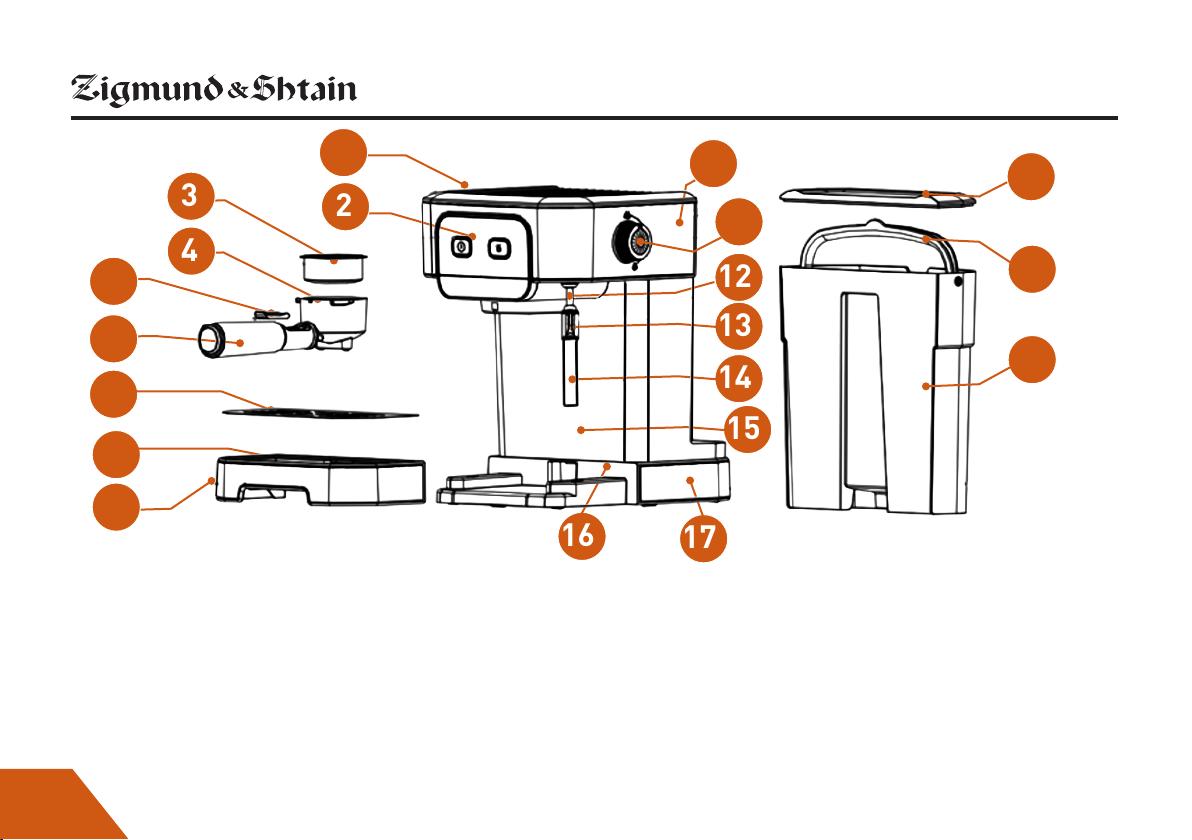 Zigmund & Shtain

3
2
4
12
13
14
15
16
17