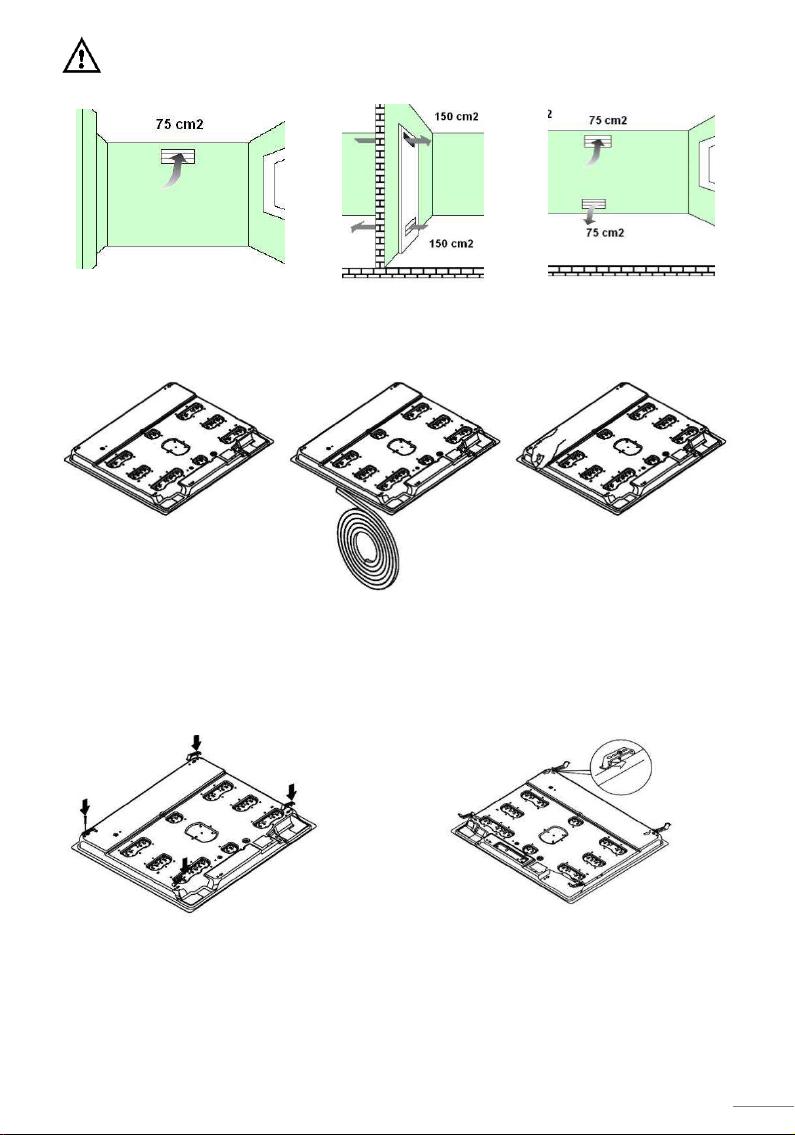 75 cm2

150 cm2

150 cm2

2

75 cm2

75 cm2