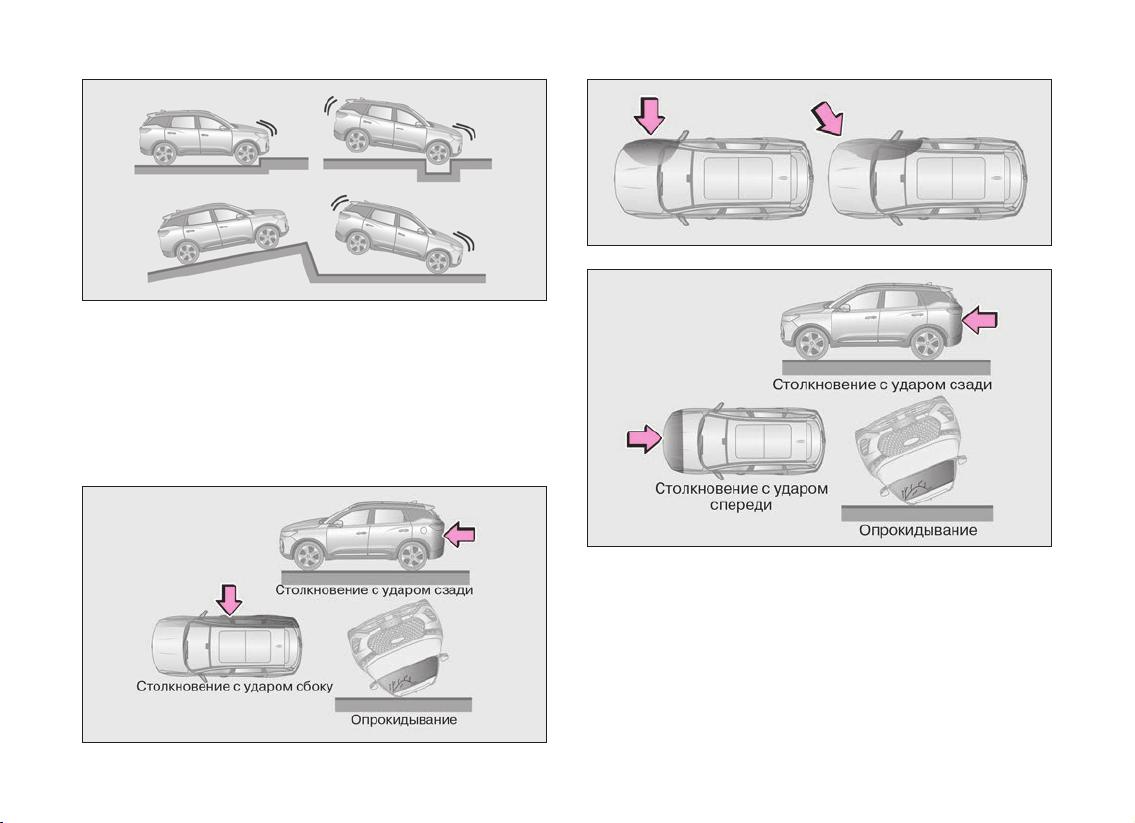 Столкновение с ударом сзади

Столкновение с ударом сбоку

Опрокидывание

Столкновение с ударом сзади

Столкновение с ударом спереди

Опрокидывание