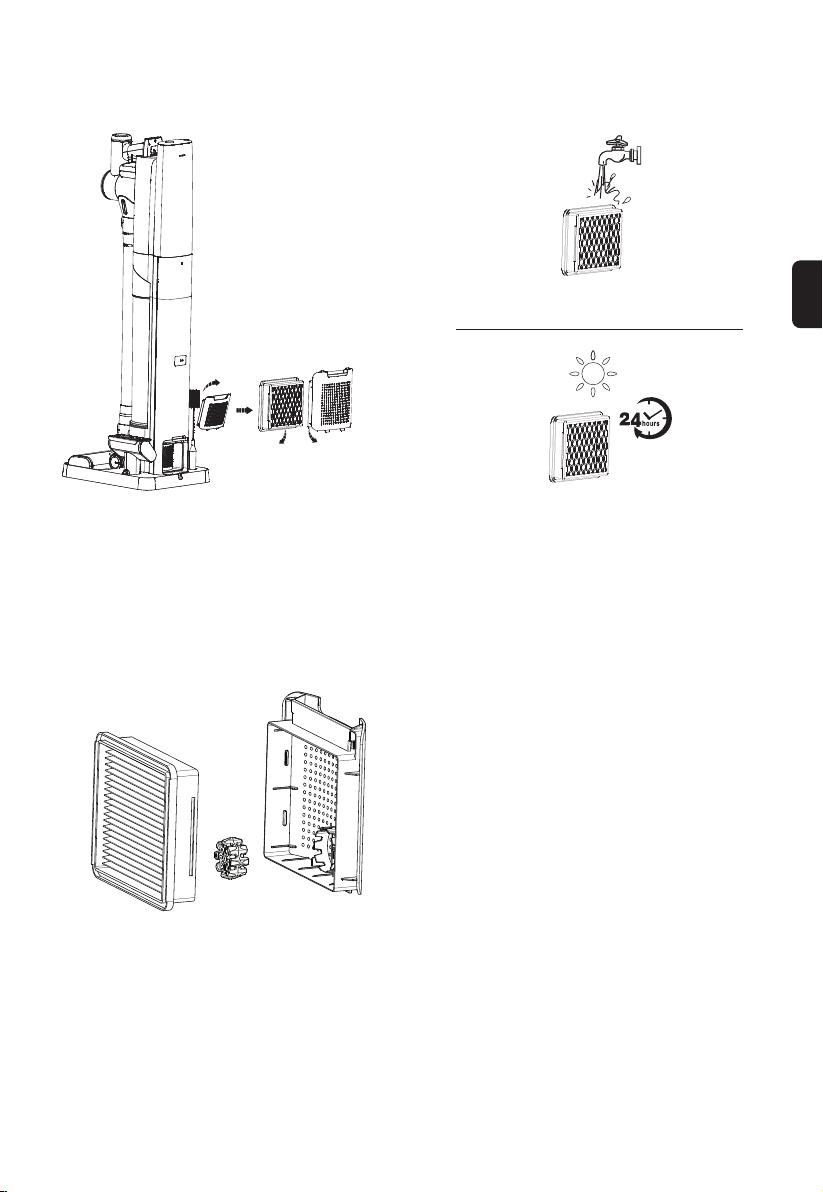 24 hours