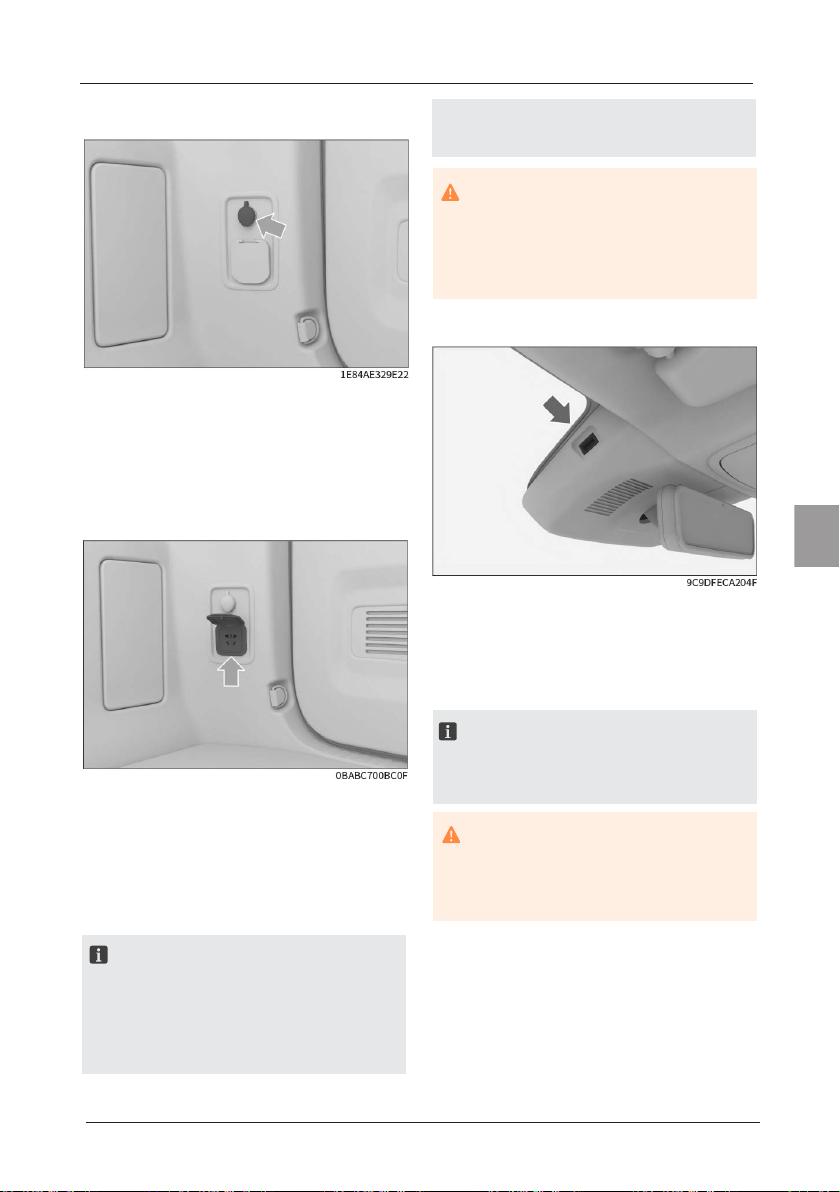 1E84AE329E22

0BABC700BC0F

9C9DFECA204F