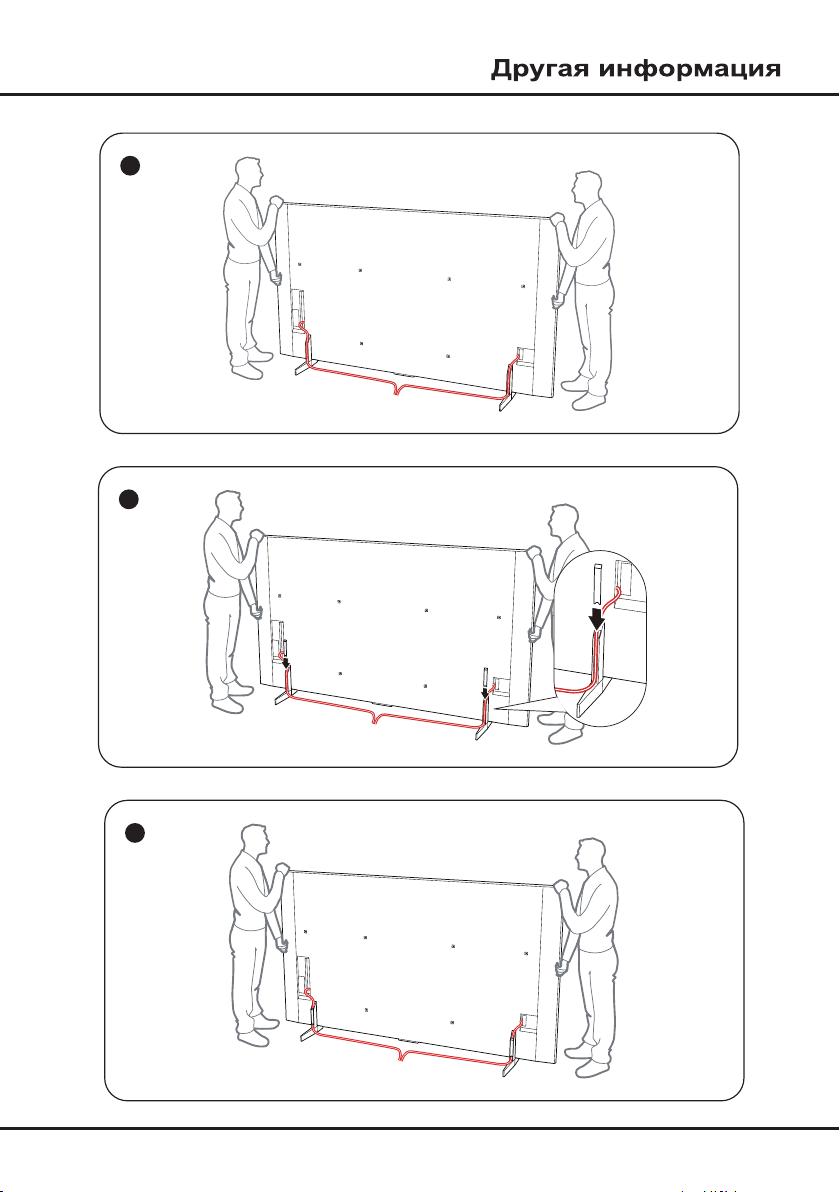 Другая информация