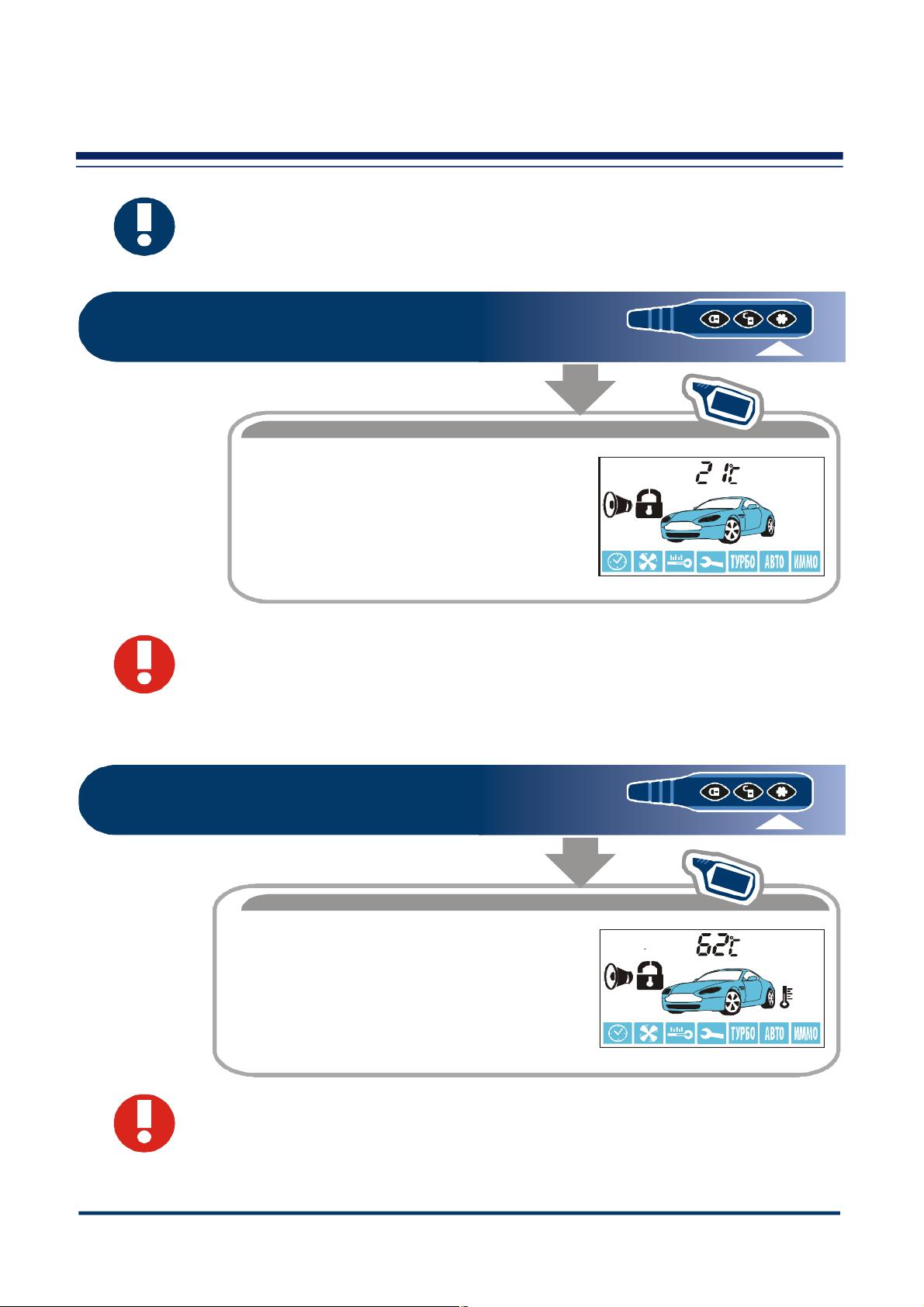 21°C

ТУРБО АВТО ИММО

62°C

ТУРБО АВТО ИММО