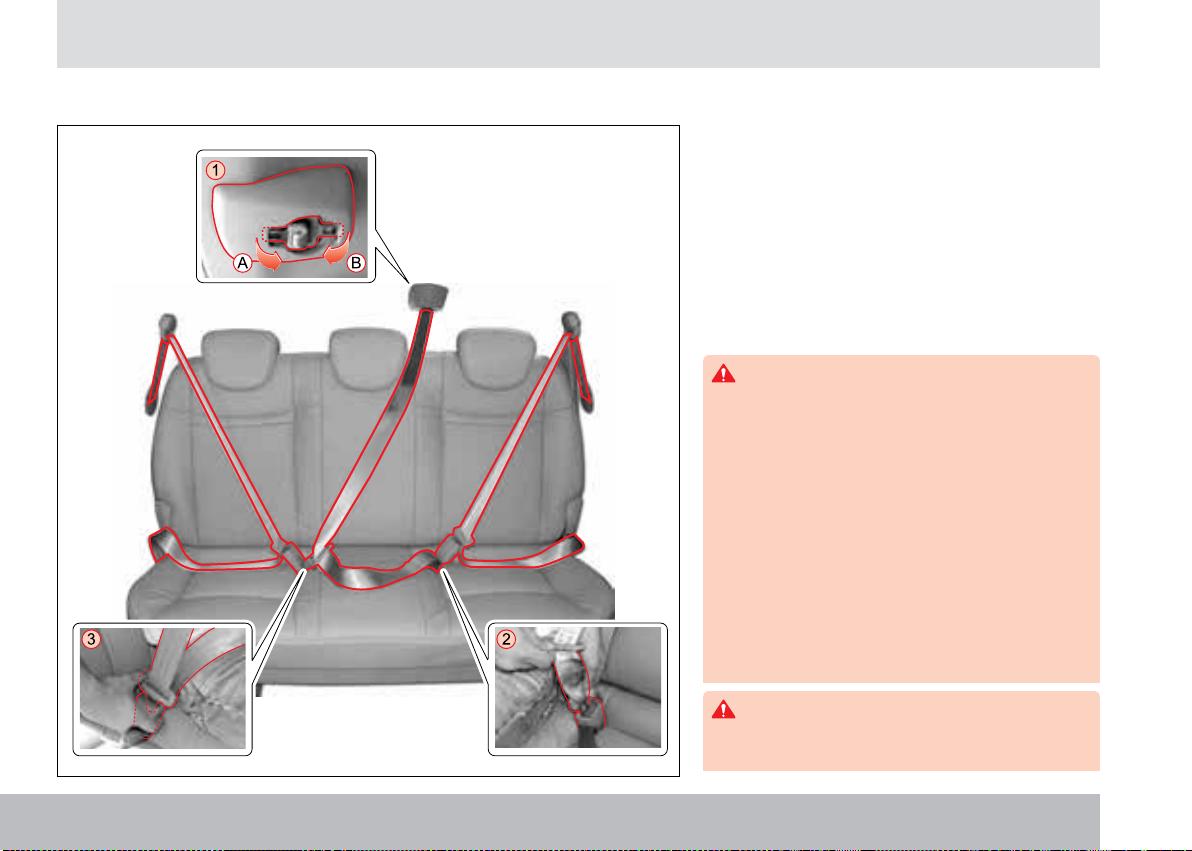 1
A
B
3
2