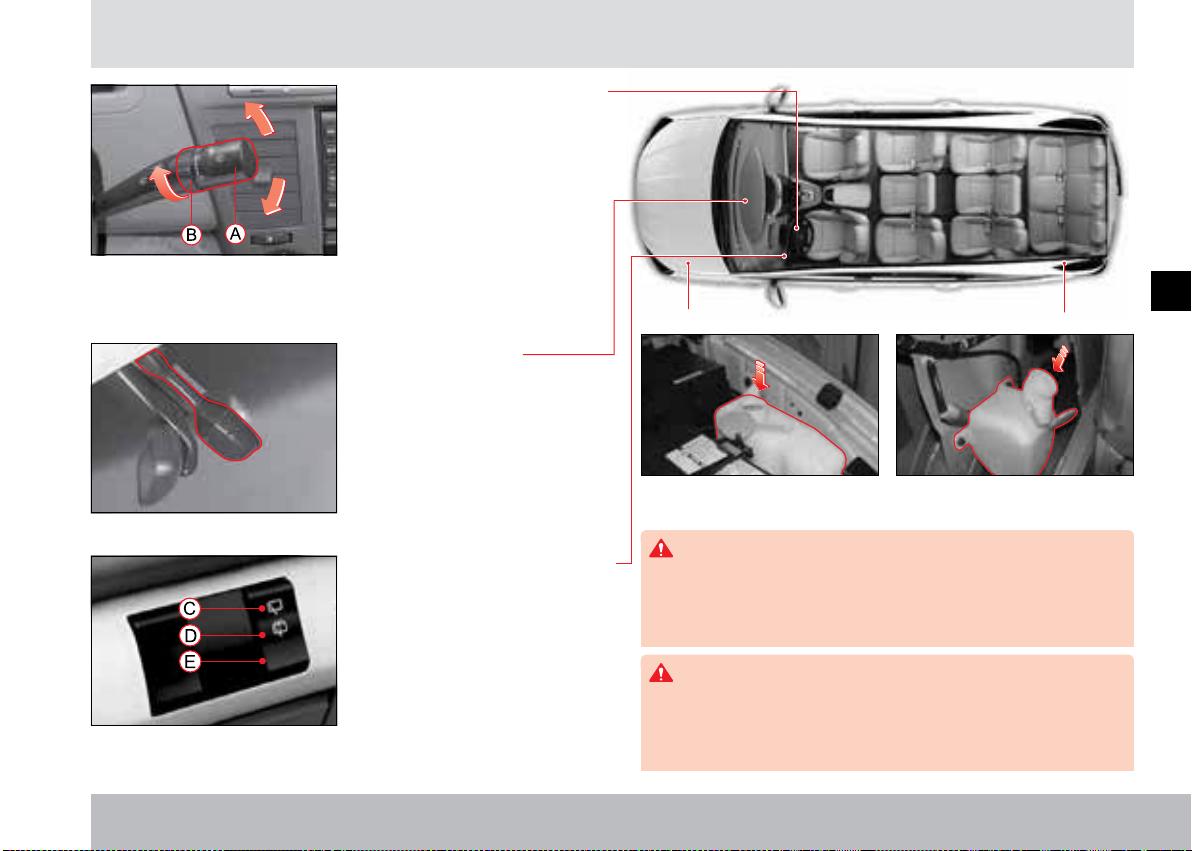 B A

C
D
E