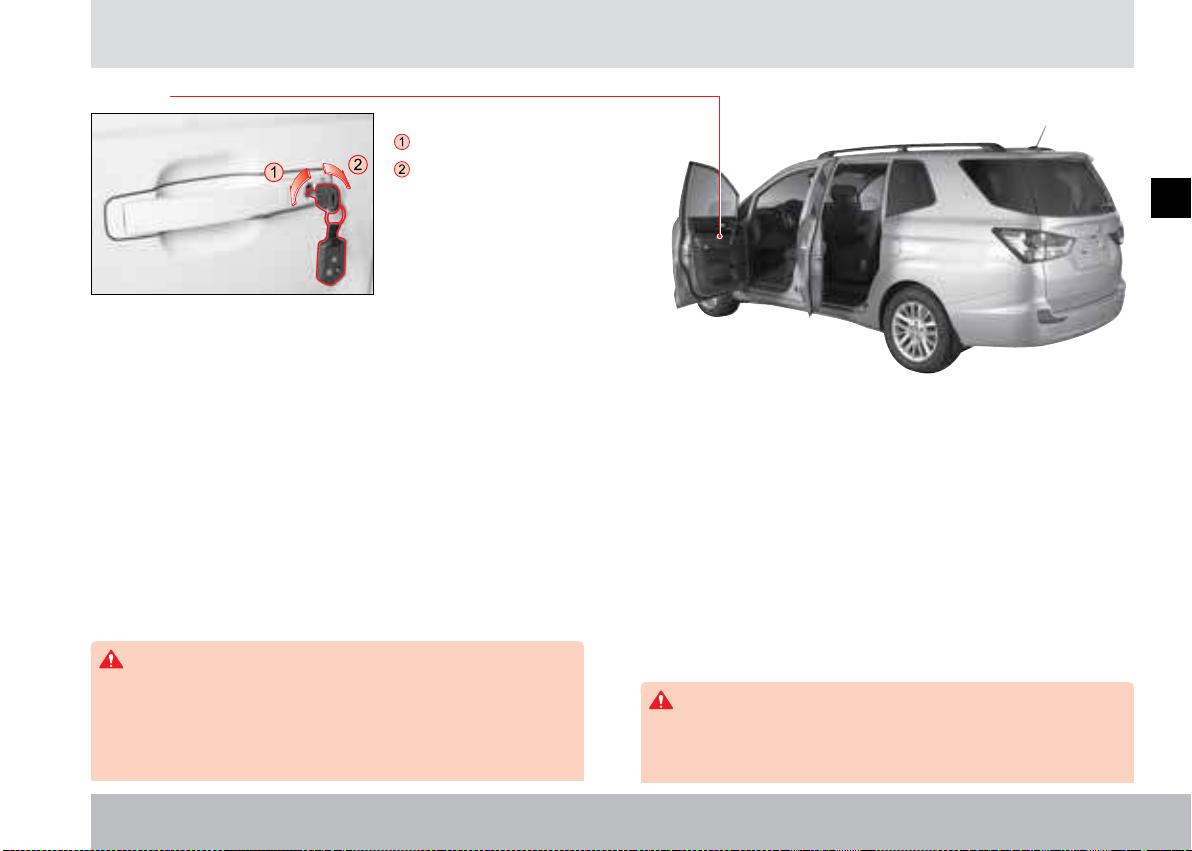 1
2
①
②