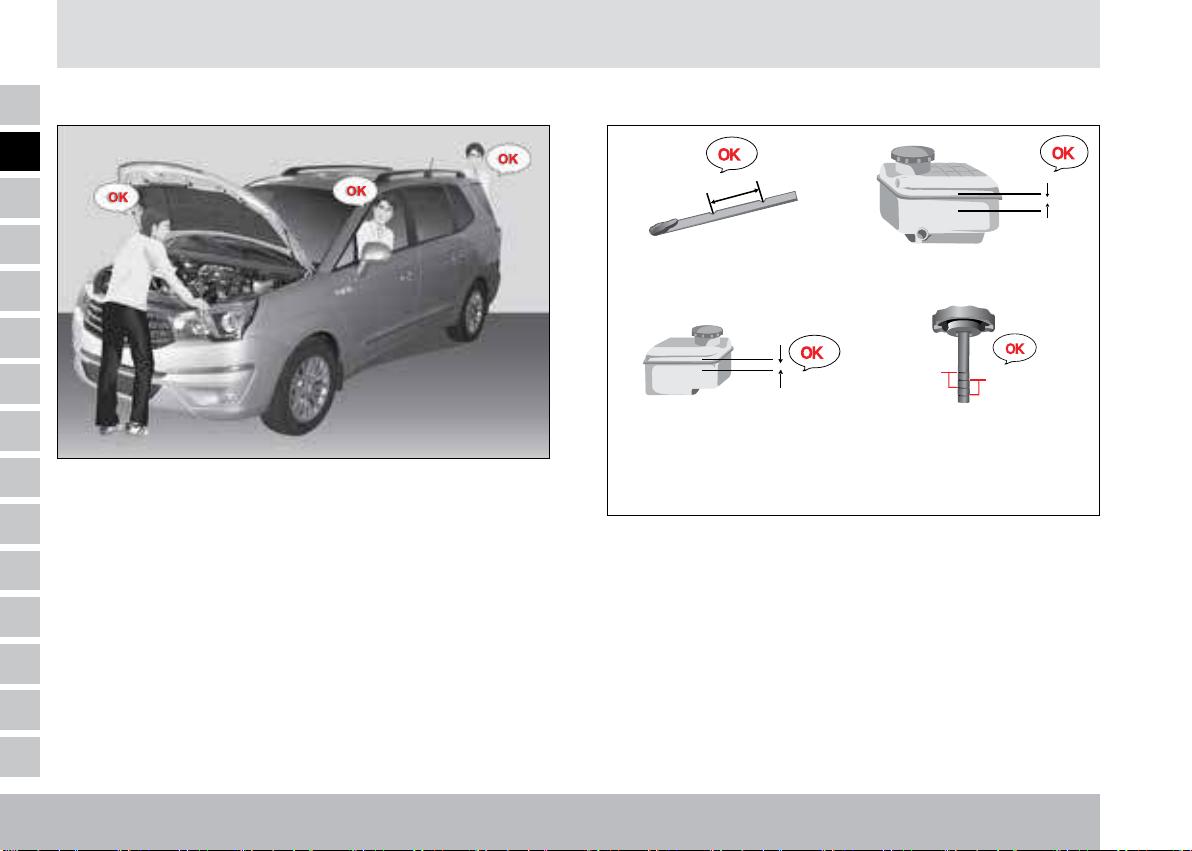 OK

OK

OK

OK

OK

OK

OK