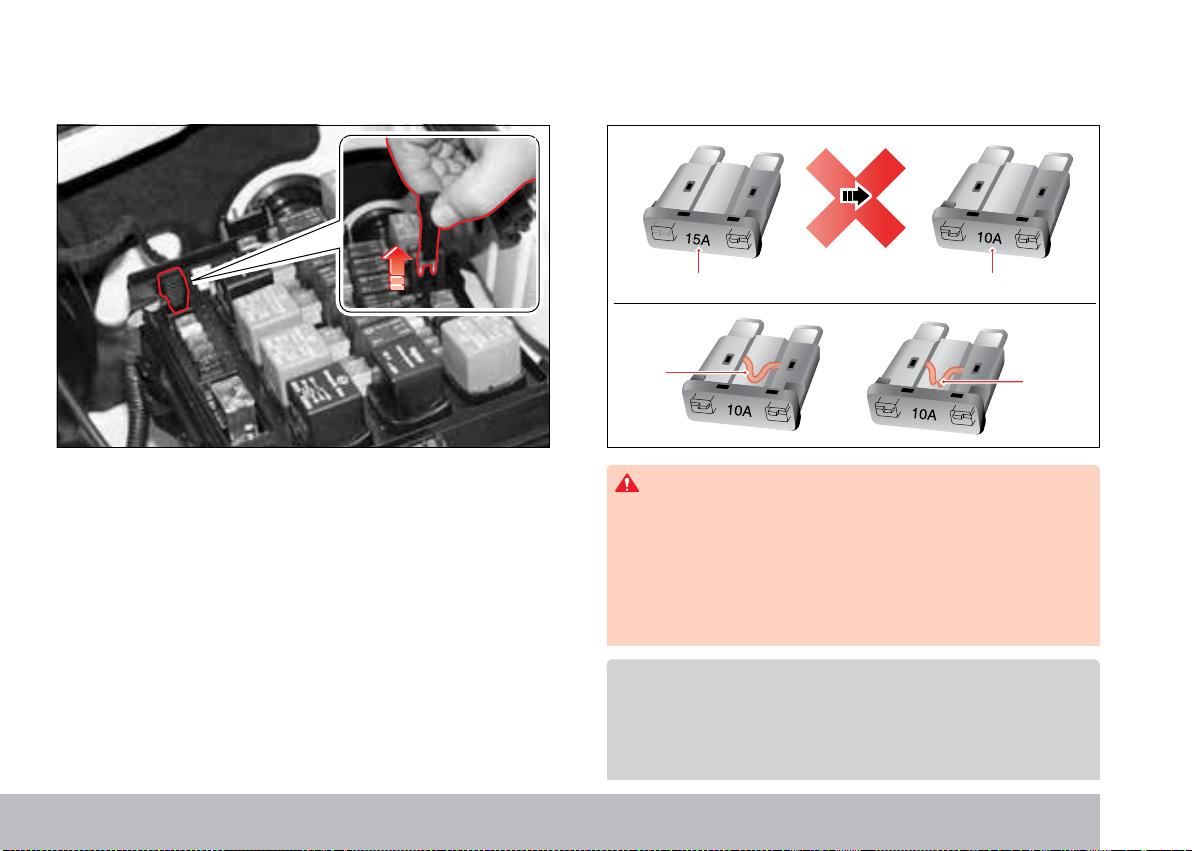 15A

10A

10A

10A