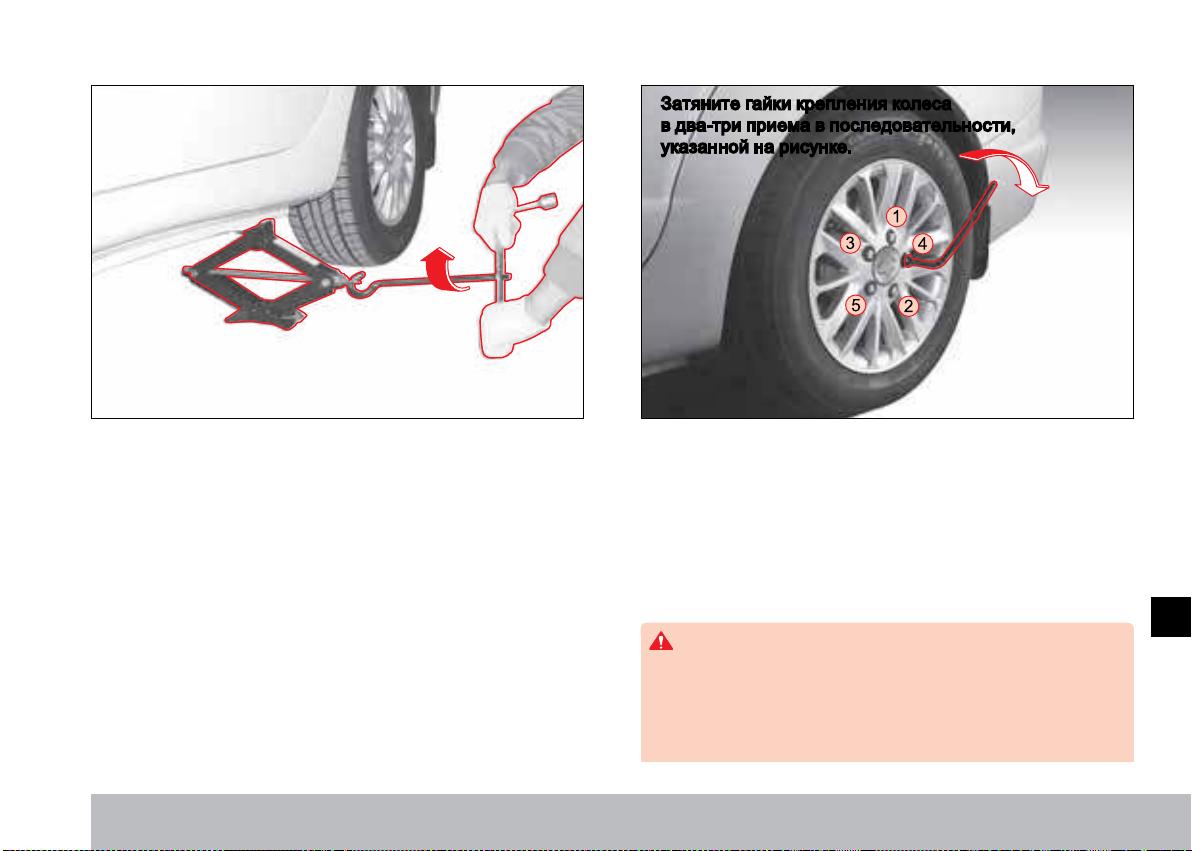 Затяните гайки крепления колеса в два-три приема в последовательности, указанной на рисунке.

1
3
4
5
2