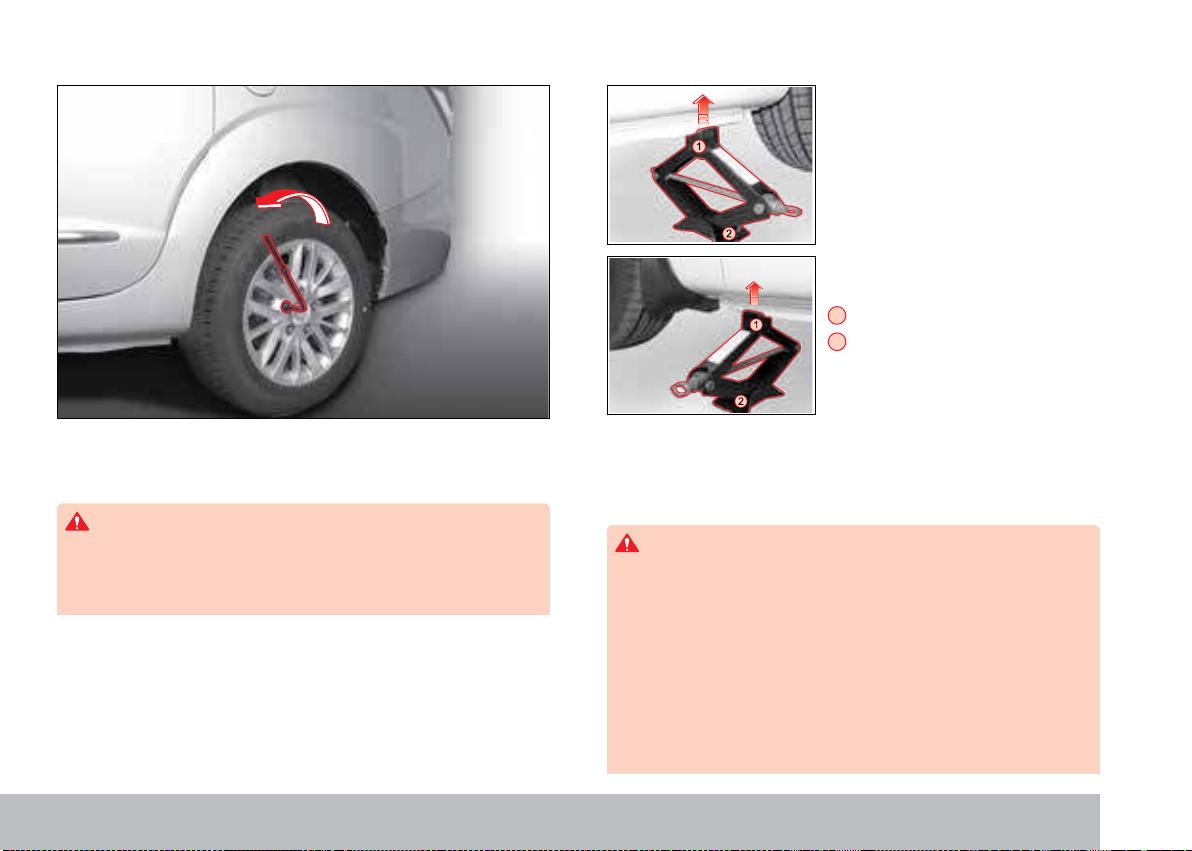 1

2

1

2