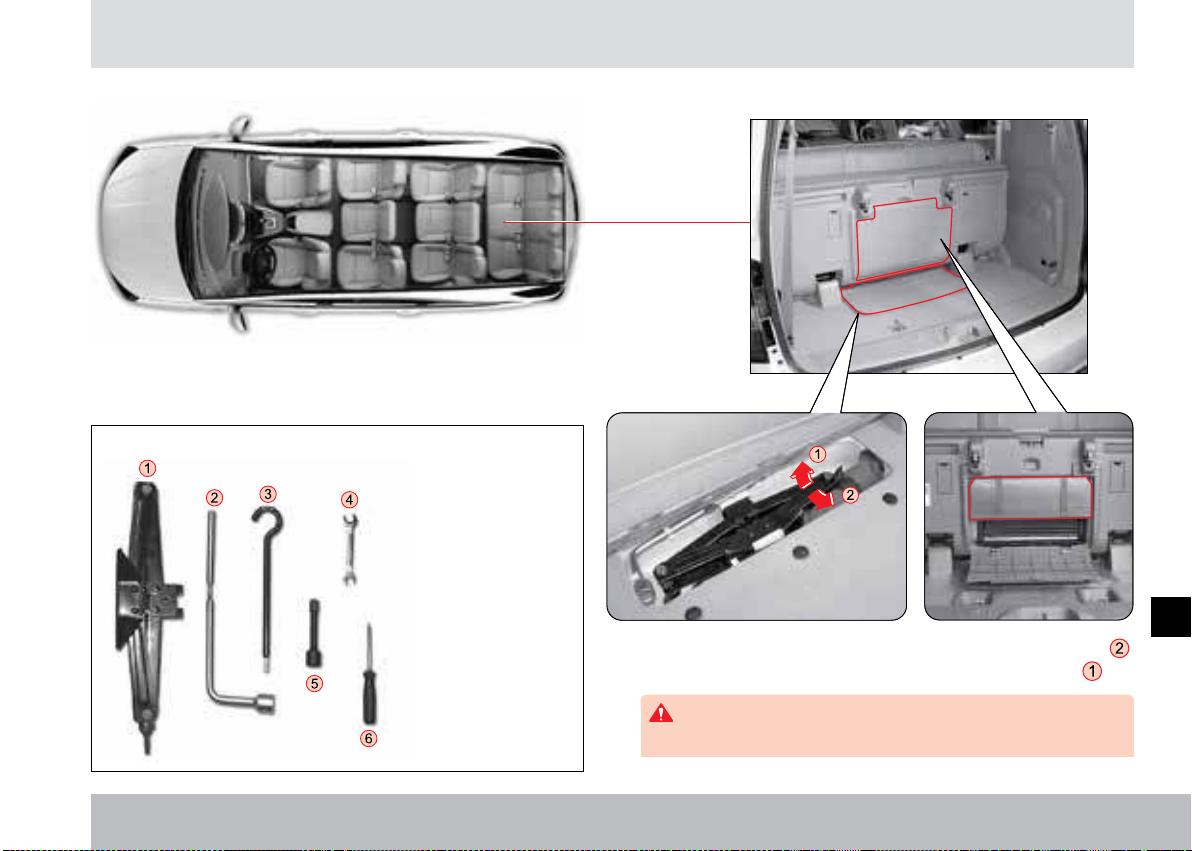 1
2
3
4
5
6

1
2

2
1