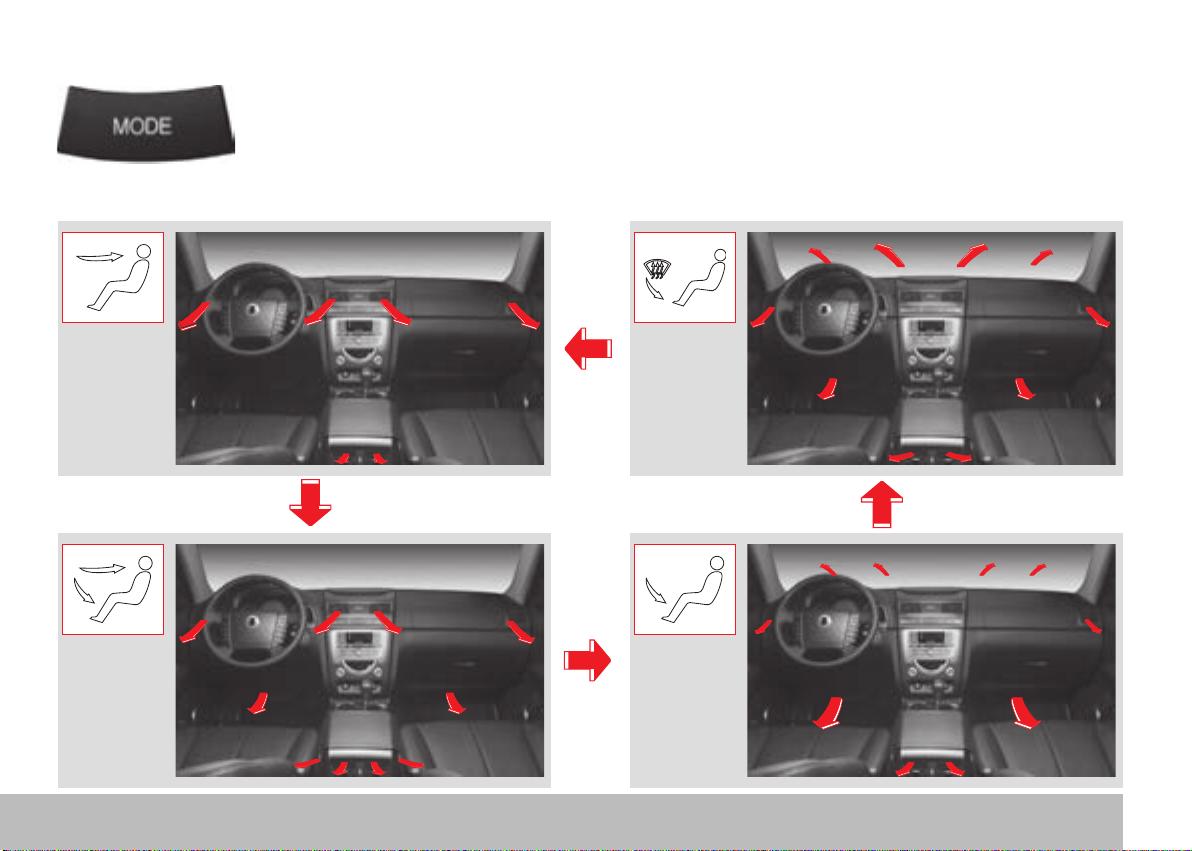 MODE