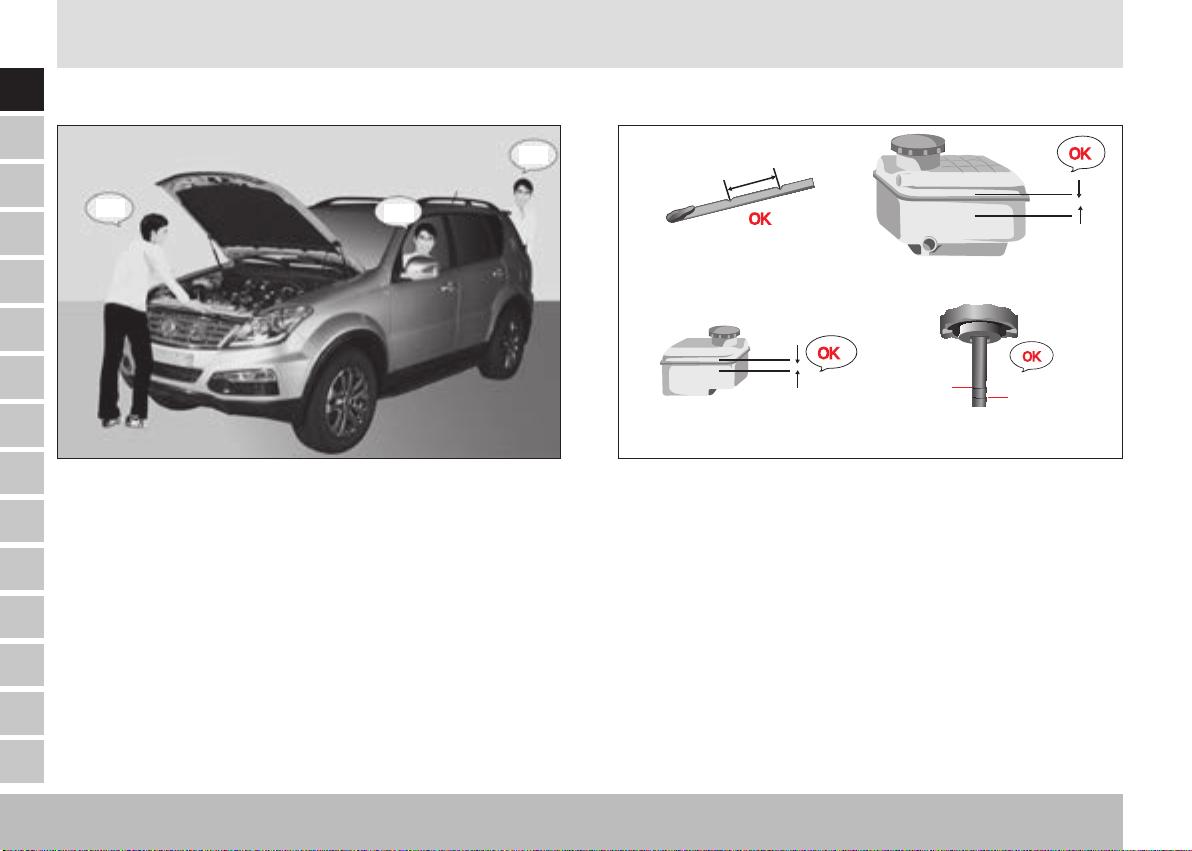 OK

OK

OK

OK