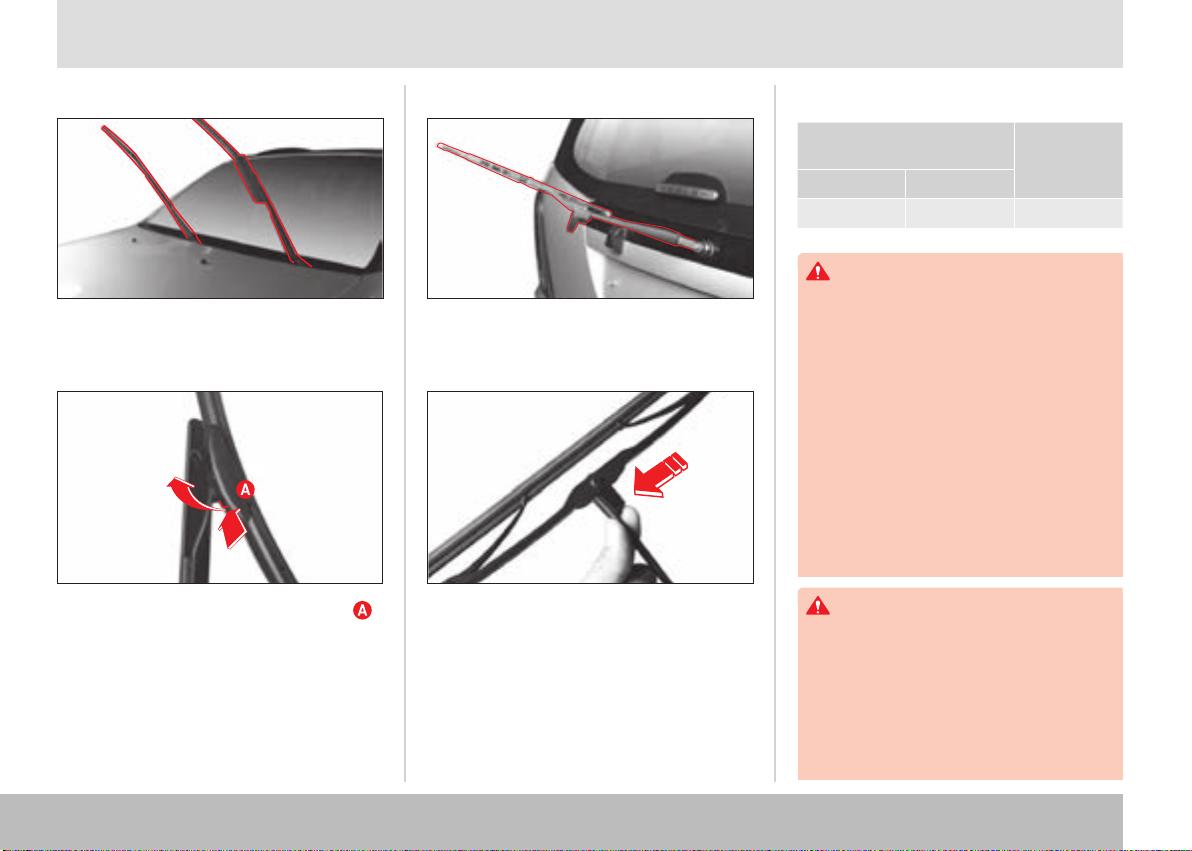 A

A